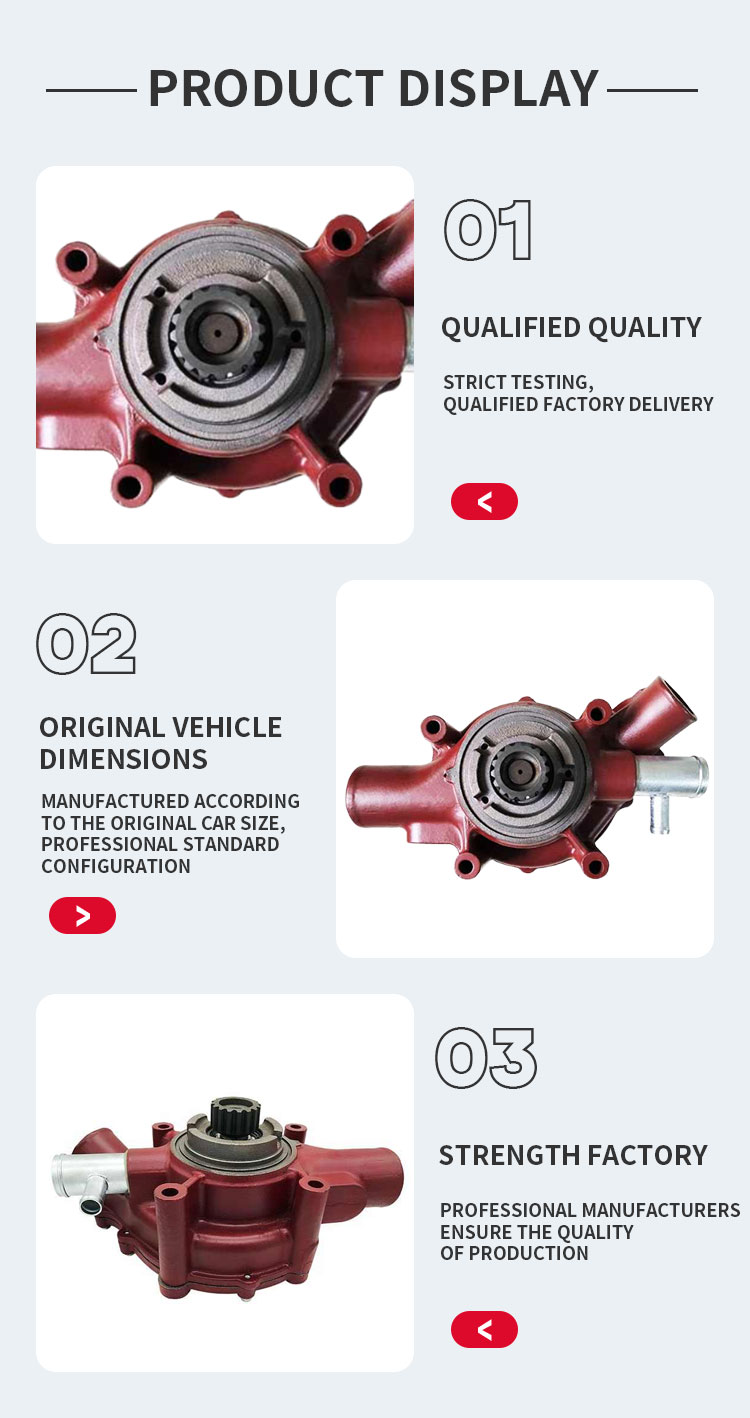 PRODUCT DISPLAY

01

QUALIFIED QUALITY

STRICT TESTING,
QUALIFIED FACTORY DELIVERY

<

02

ORIGINAL VEHICLE DIMENSIONS

MANUFACTURED ACCORDING TO THE ORIGINAL CAR SIZE, PROFESSIONAL STANDARD CONFIGURATION

>

03

STRENGTH FACTORY

PROFESSIONAL MANUFACTURERS ENSURE THE QUALITY OF PRODUCTION

<