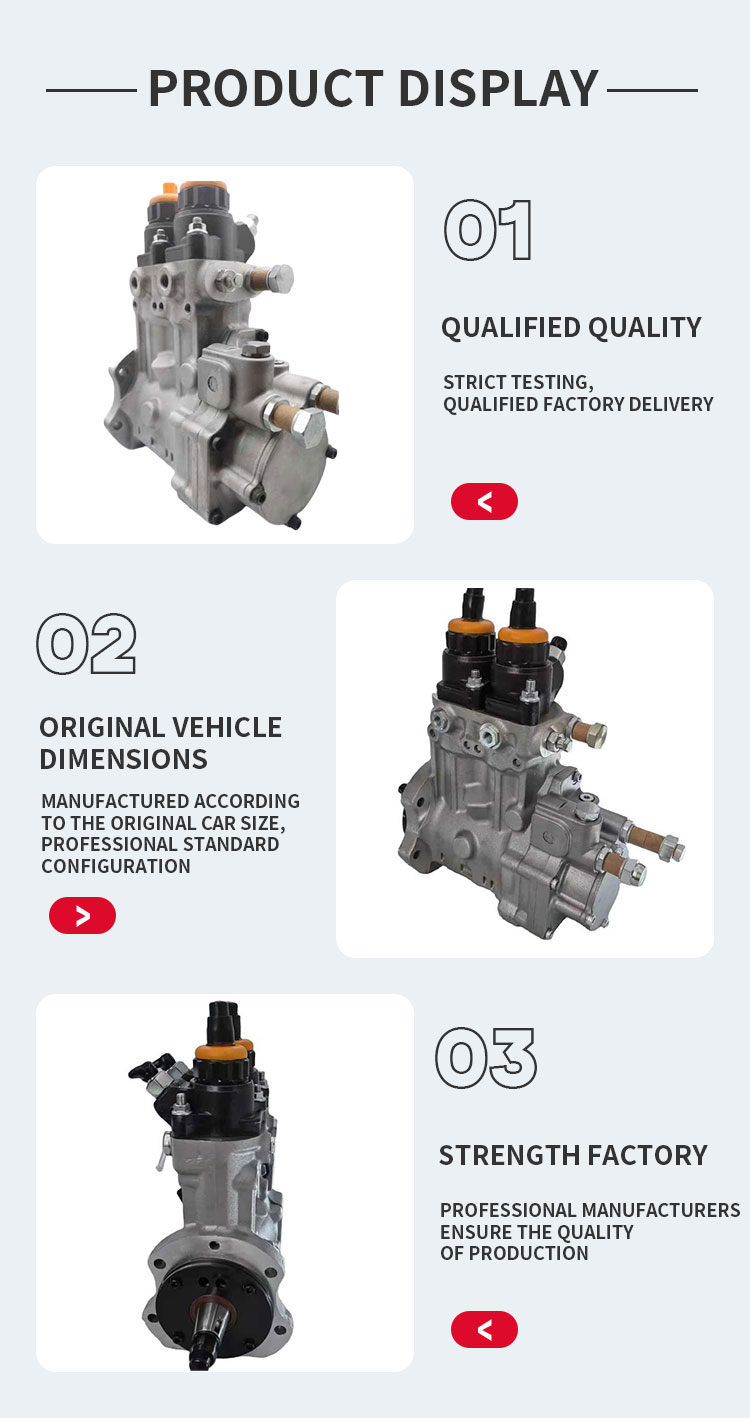 PRODUCT DISPLAY

01

QUALIFIED QUALITY

STRICT TESTING, QUALIFIED FACTORY DELIVERY

<

02

ORIGINAL VEHICLE DIMENSIONS

MANUFACTURED ACCORDING TO THE ORIGINAL CAR SIZE, PROFESSIONAL STANDARD CONFIGURATION

>

03

STRENGTH FACTORY

PROFESSIONAL MANUFACTURERS ENSURE THE QUALITY OF PRODUCTION

<