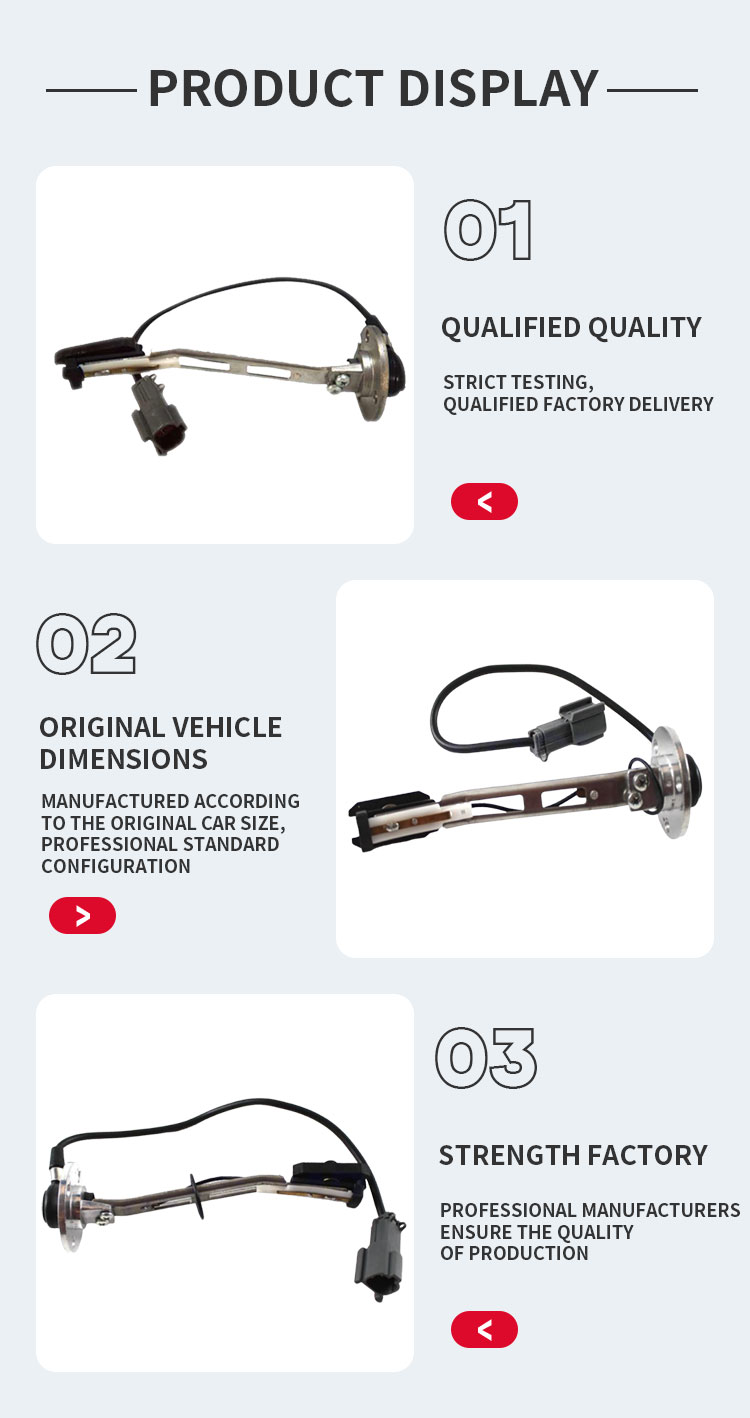 PRODUCT DISPLAY

01

QUALIFIED QUALITY

STRICT TESTING, QUALIFIED FACTORY DELIVERY

<

02

ORIGINAL VEHICLE DIMENSIONS

MANUFACTURED ACCORDING TO THE ORIGINAL CAR SIZE, PROFESSIONAL STANDARD CONFIGURATION

>

03

STRENGTH FACTORY

PROFESSIONAL MANUFACTURERS ENSURE THE QUALITY OF PRODUCTION

<