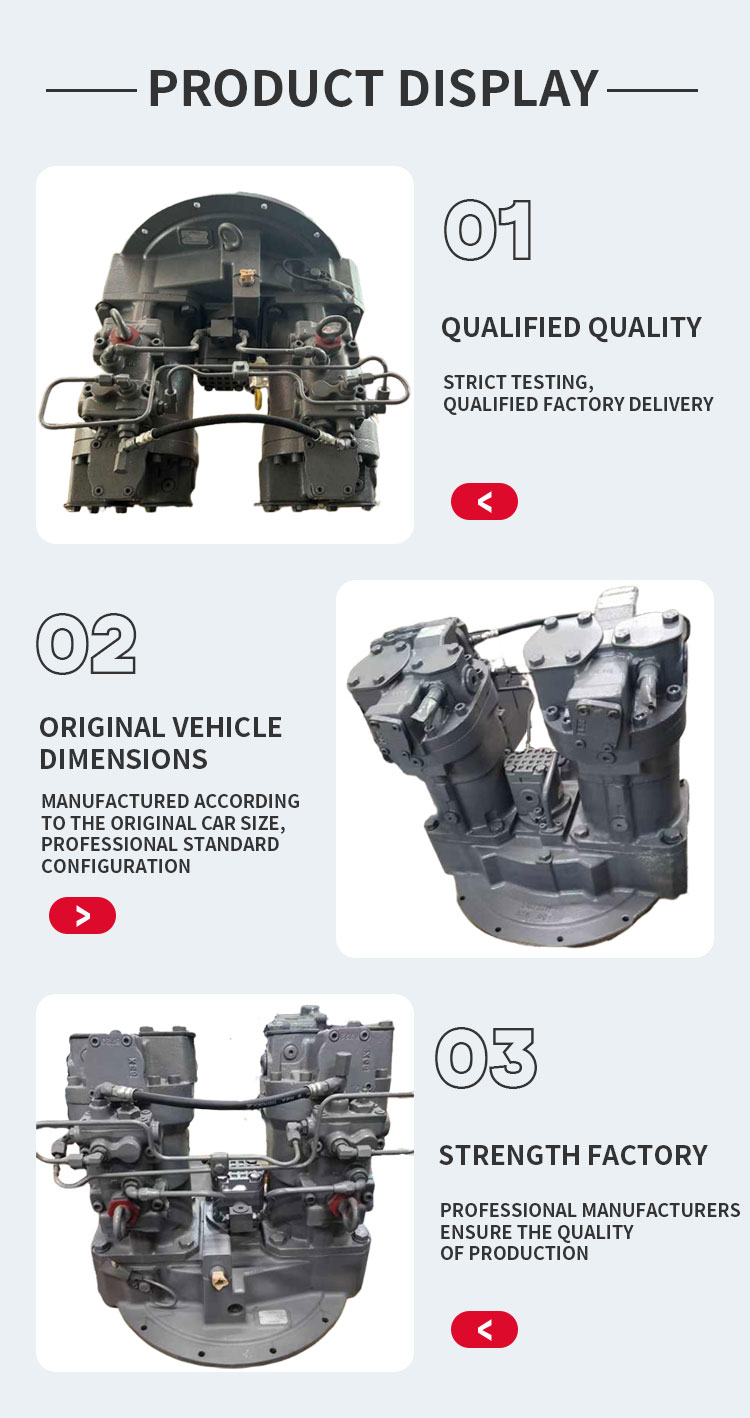 PRODUCT DISPLAY

01

QUALIFIED QUALITY

STRICT TESTING,
QUALIFIED FACTORY DELIVERY

<

02

ORIGINAL VEHICLE DIMENSIONS

MANUFACTURED ACCORDING TO THE ORIGINAL CAR SIZE, PROFESSIONAL STANDARD CONFIGURATION

>

03

STRENGTH FACTORY

PROFESSIONAL MANUFACTURERS ENSURE THE QUALITY OF PRODUCTION

<