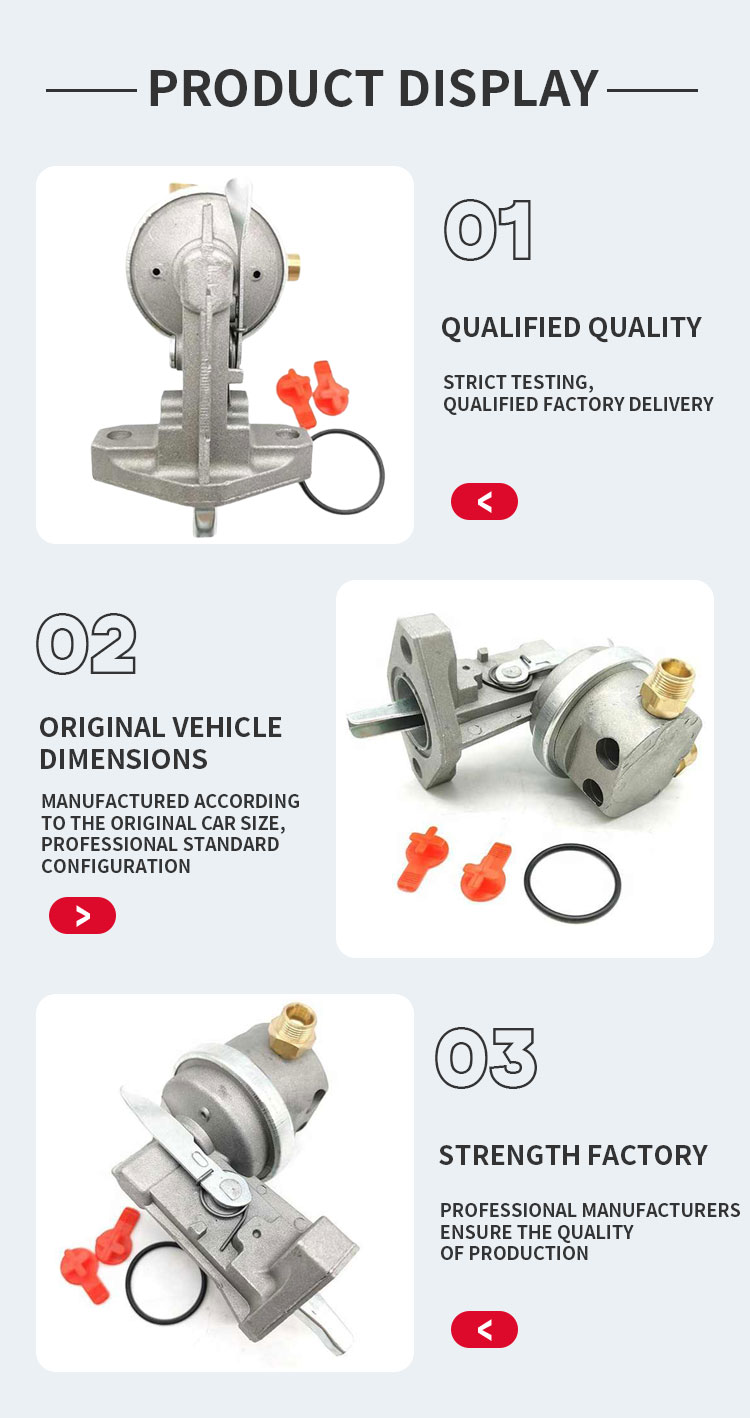 PRODUCT DISPLAY

01

QUALIFIED QUALITY

STRICT TESTING,
QUALIFIED FACTORY DELIVERY

<

02

ORIGINAL VEHICLE DIMENSIONS

MANUFACTURED ACCORDING TO THE ORIGINAL CAR SIZE, PROFESSIONAL STANDARD CONFIGURATION

>

03

STRENGTH FACTORY

PROFESSIONAL MANUFACTURERS ENSURE THE QUALITY OF PRODUCTION

<