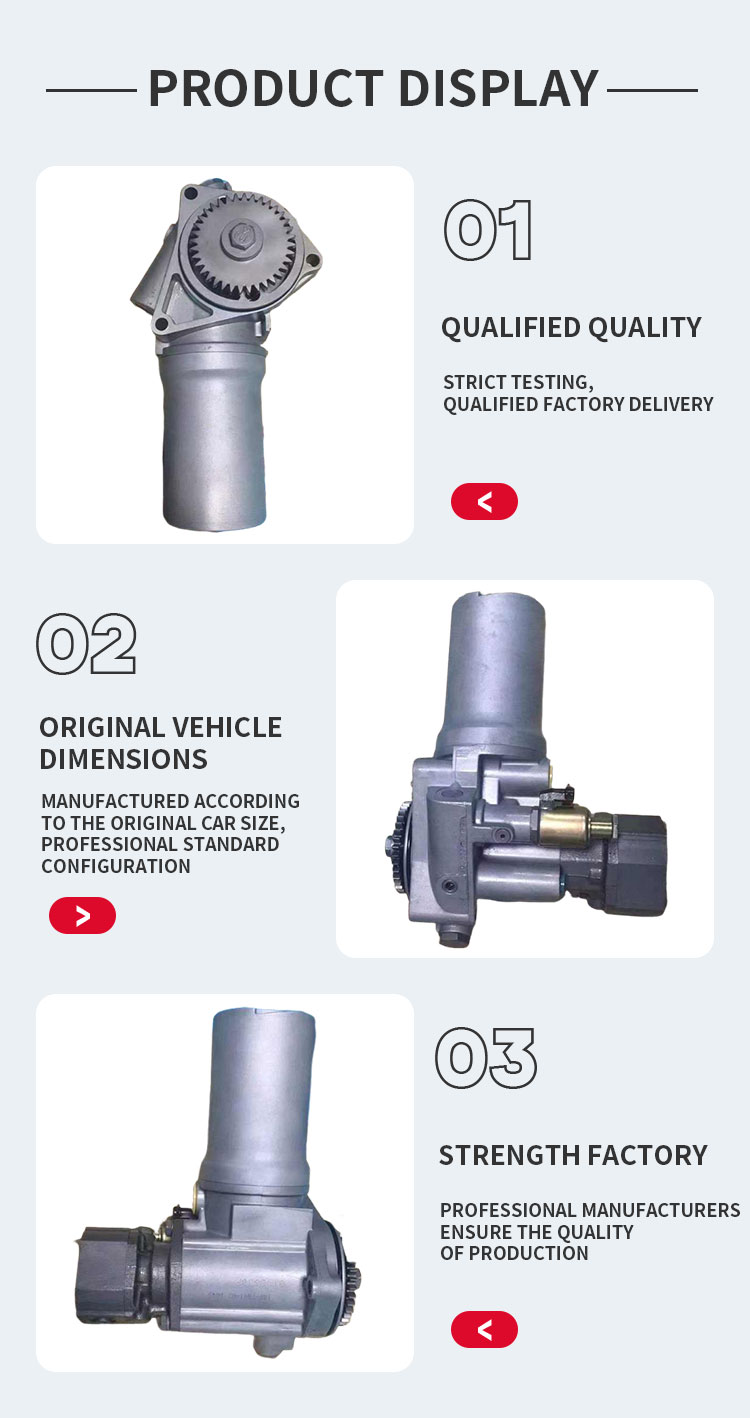 PRODUCT DISPLAY

01

QUALIFIED QUALITY

STRICT TESTING,
QUALIFIED FACTORY DELIVERY

<

02

ORIGINAL VEHICLE DIMENSIONS

MANUFACTURED ACCORDING TO THE ORIGINAL CAR SIZE, PROFESSIONAL STANDARD CONFIGURATION

>

03

STRENGTH FACTORY

PROFESSIONAL MANUFACTURERS ENSURE THE QUALITY OF PRODUCTION

<