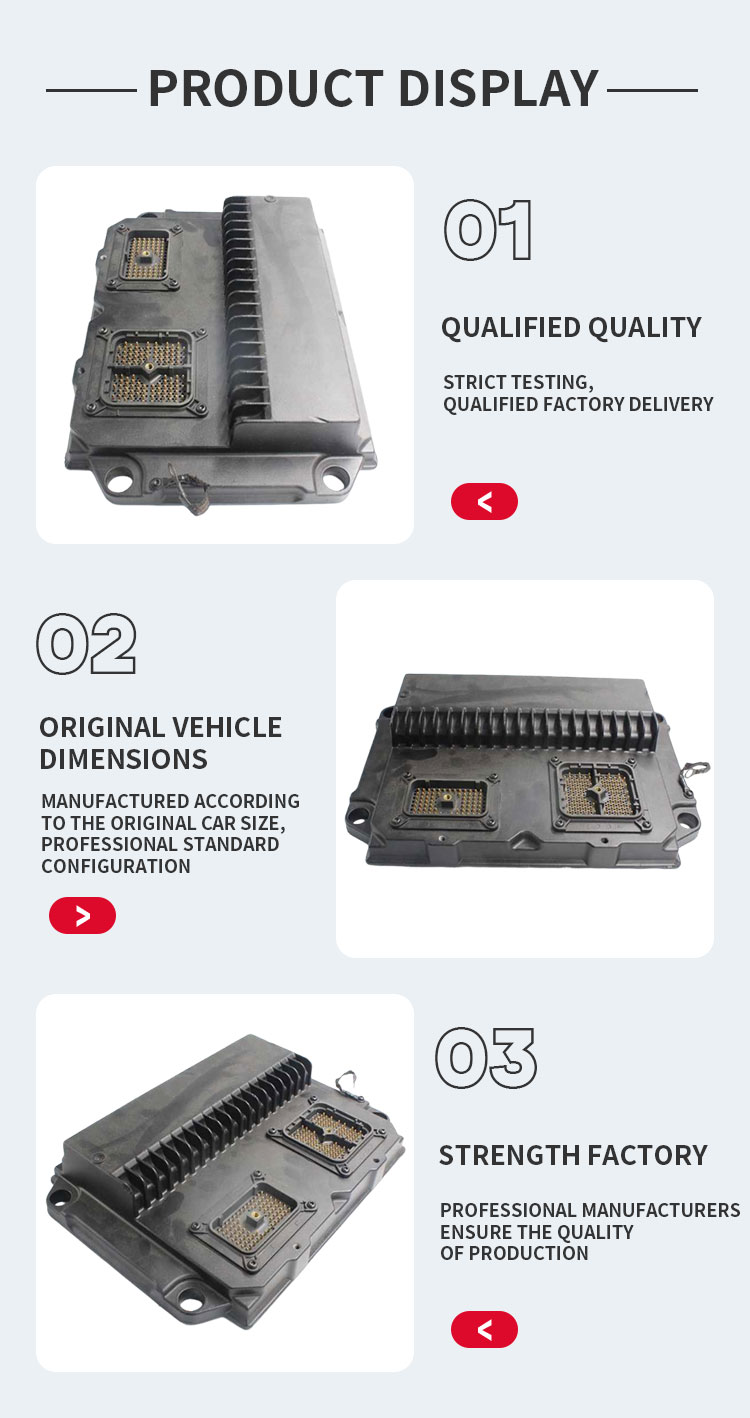 PRODUCT DISPLAY

01

QUALIFIED QUALITY

STRICT TESTING, QUALIFIED FACTORY DELIVERY

<

02

ORIGINAL VEHICLE DIMENSIONS

MANUFACTURED ACCORDING TO THE ORIGINAL CAR SIZE, PROFESSIONAL STANDARD CONFIGURATION

>

03

STRENGTH FACTORY

PROFESSIONAL MANUFACTURERS ENSURE THE QUALITY OF PRODUCTION

<