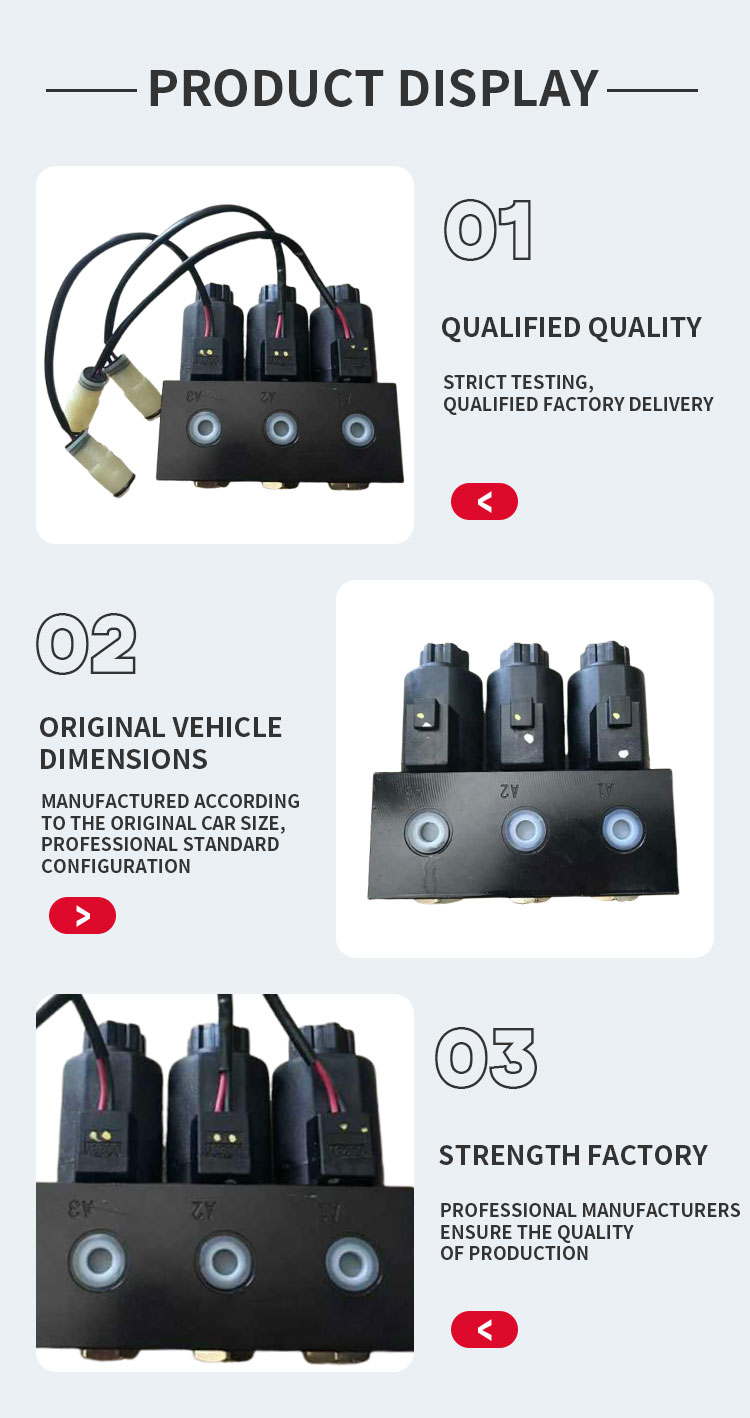 PRODUCT DISPLAY

A3 A2 A1

01

QUALIFIED QUALITY

STRICT TESTING, QUALIFIED FACTORY DELIVERY

<

02

ORIGINAL VEHICLE DIMENSIONS

MANUFACTURED ACCORDING TO THE ORIGINAL CAR SIZE, PROFESSIONAL STANDARD CONFIGURATION

>

A2 A1

A3 A2 A1

03

STRENGTH FACTORY

PROFESSIONAL MANUFACTURERS ENSURE THE QUALITY OF PRODUCTION

<