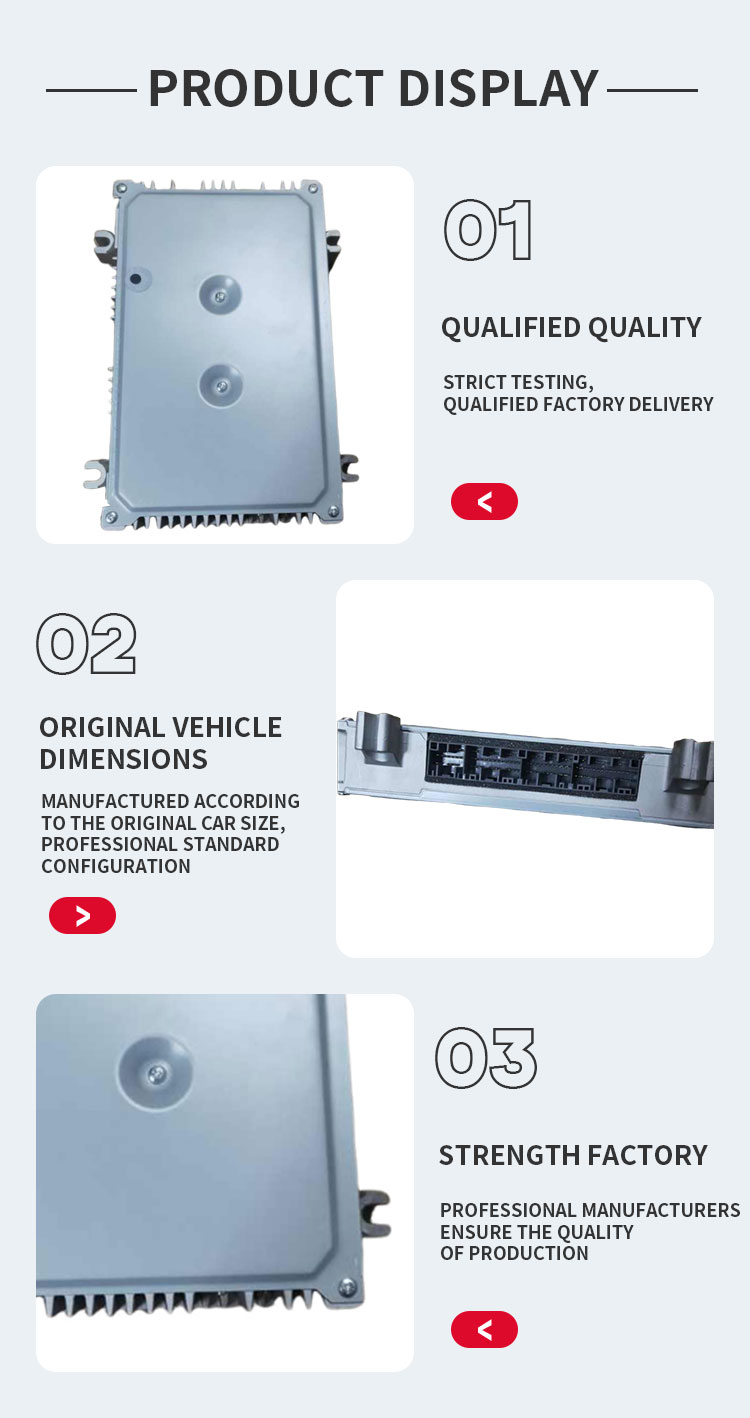 PRODUCT DISPLAY

01

QUALIFIED QUALITY

STRICT TESTING,
QUALIFIED FACTORY DELIVERY

<

02

ORIGINAL VEHICLE DIMENSIONS

MANUFACTURED ACCORDING TO THE ORIGINAL CAR SIZE, PROFESSIONAL STANDARD CONFIGURATION

>

03

STRENGTH FACTORY

PROFESSIONAL MANUFACTURERS ENSURE THE QUALITY OF PRODUCTION

<