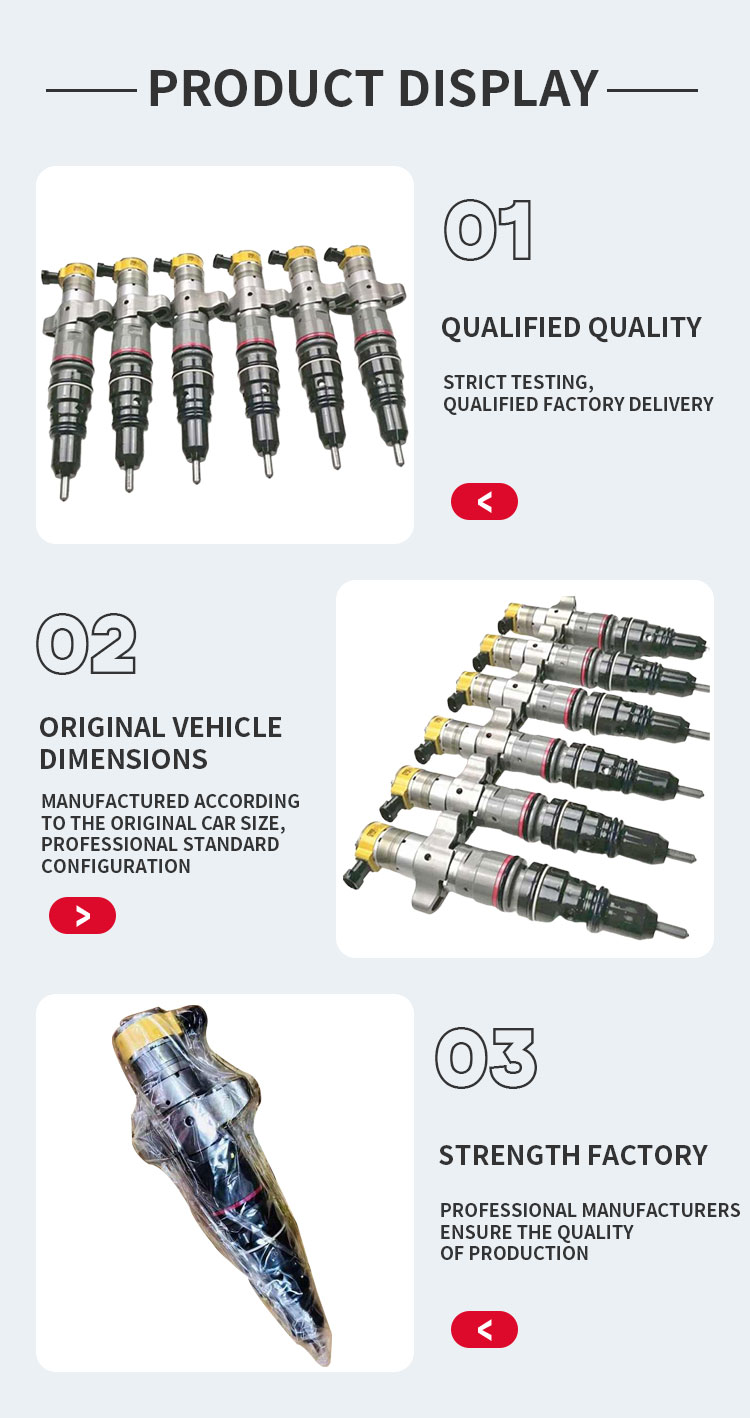 PRODUCT DISPLAY

01

QUALIFIED QUALITY

STRICT TESTING, QUALIFIED FACTORY DELIVERY

<

02

ORIGINAL VEHICLE DIMENSIONS

MANUFACTURED ACCORDING TO THE ORIGINAL CAR SIZE, PROFESSIONAL STANDARD CONFIGURATION

>

03

STRENGTH FACTORY

PROFESSIONAL MANUFACTURERS ENSURE THE QUALITY OF PRODUCTION

<