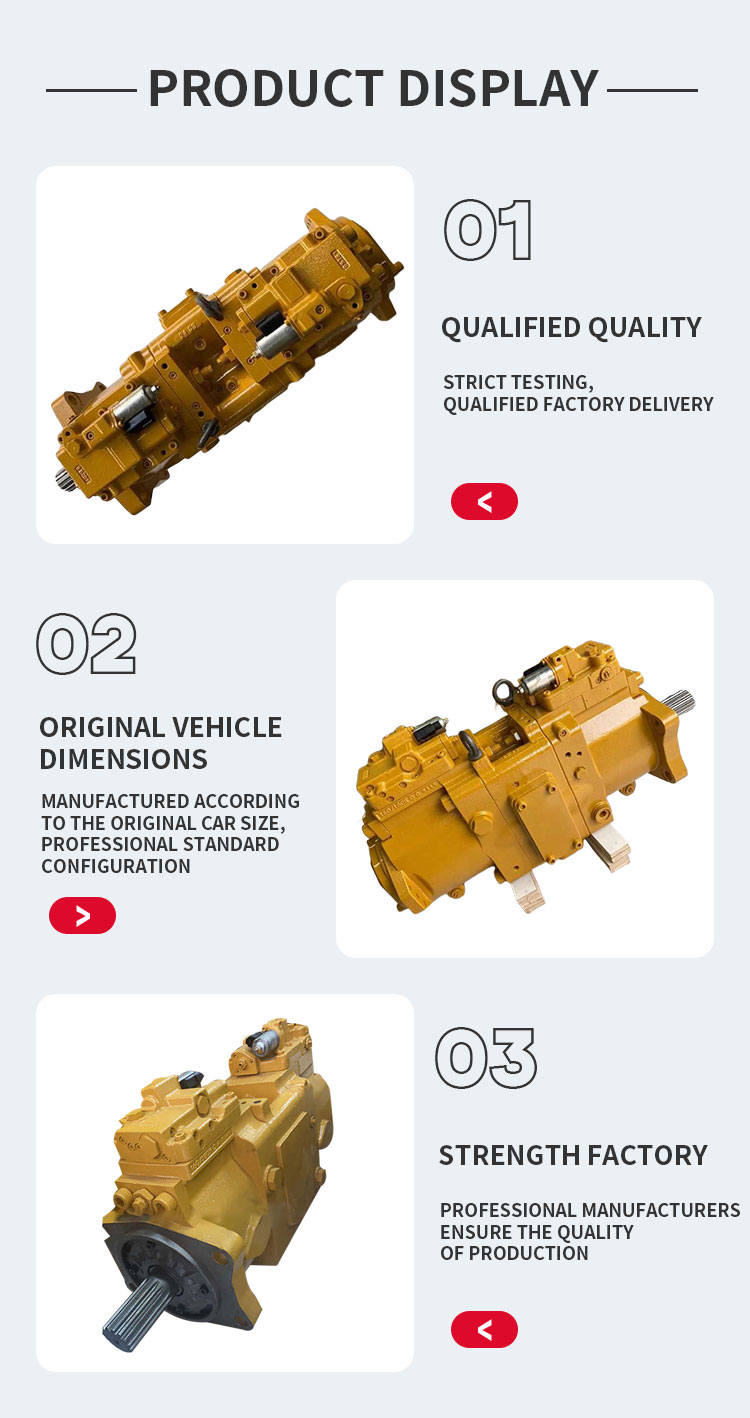 PRODUCT DISPLAY

01

QUALIFIED QUALITY

STRICT TESTING, QUALIFIED FACTORY DELIVERY

<

02

ORIGINAL VEHICLE DIMENSIONS

MANUFACTURED ACCORDING TO THE ORIGINAL CAR SIZE, PROFESSIONAL STANDARD CONFIGURATION

>

03

STRENGTH FACTORY

PROFESSIONAL MANUFACTURERS ENSURE THE QUALITY OF PRODUCTION

<