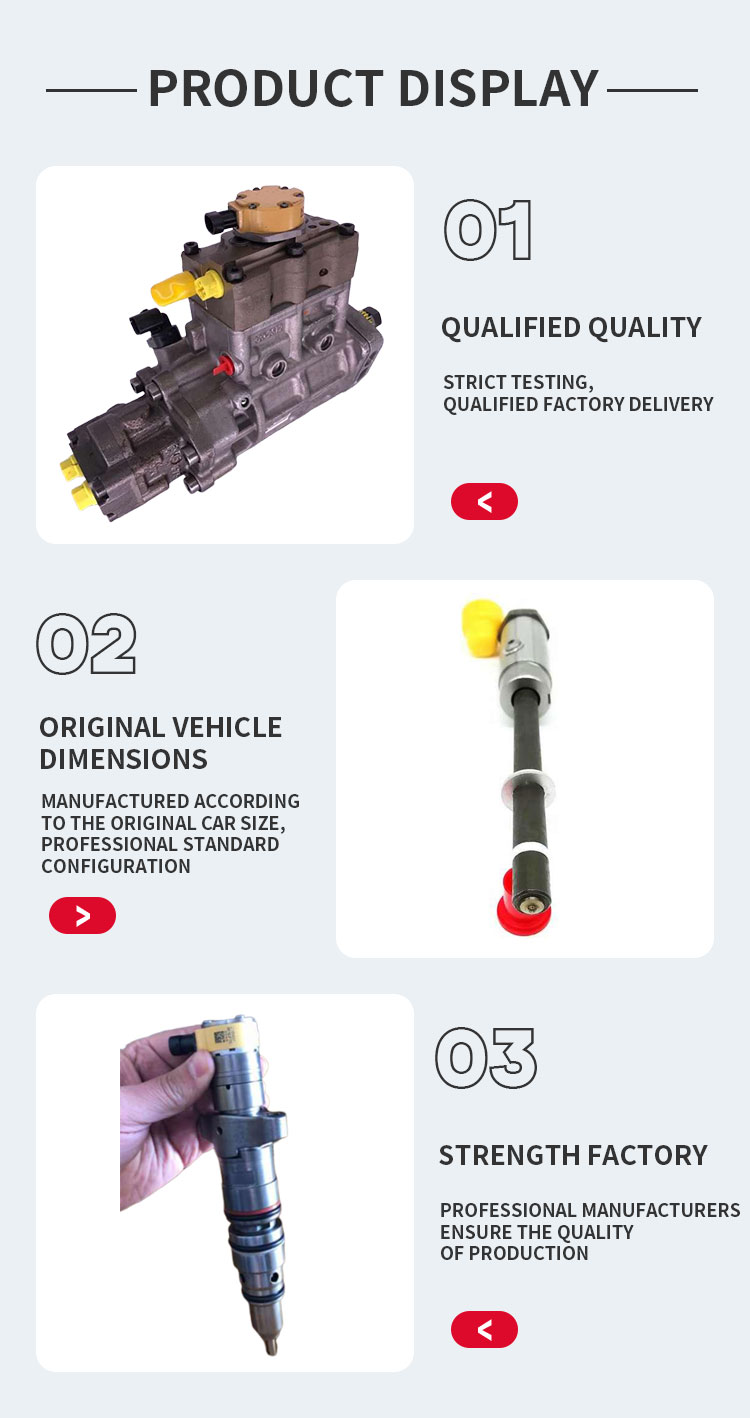 PRODUCT DISPLAY

01

QUALIFIED QUALITY

STRICT TESTING, QUALIFIED FACTORY DELIVERY

<

02

ORIGINAL VEHICLE DIMENSIONS

MANUFACTURED ACCORDING TO THE ORIGINAL CAR SIZE, PROFESSIONAL STANDARD CONFIGURATION

>

03

STRENGTH FACTORY

PROFESSIONAL MANUFACTURERS ENSURE THE QUALITY OF PRODUCTION

<