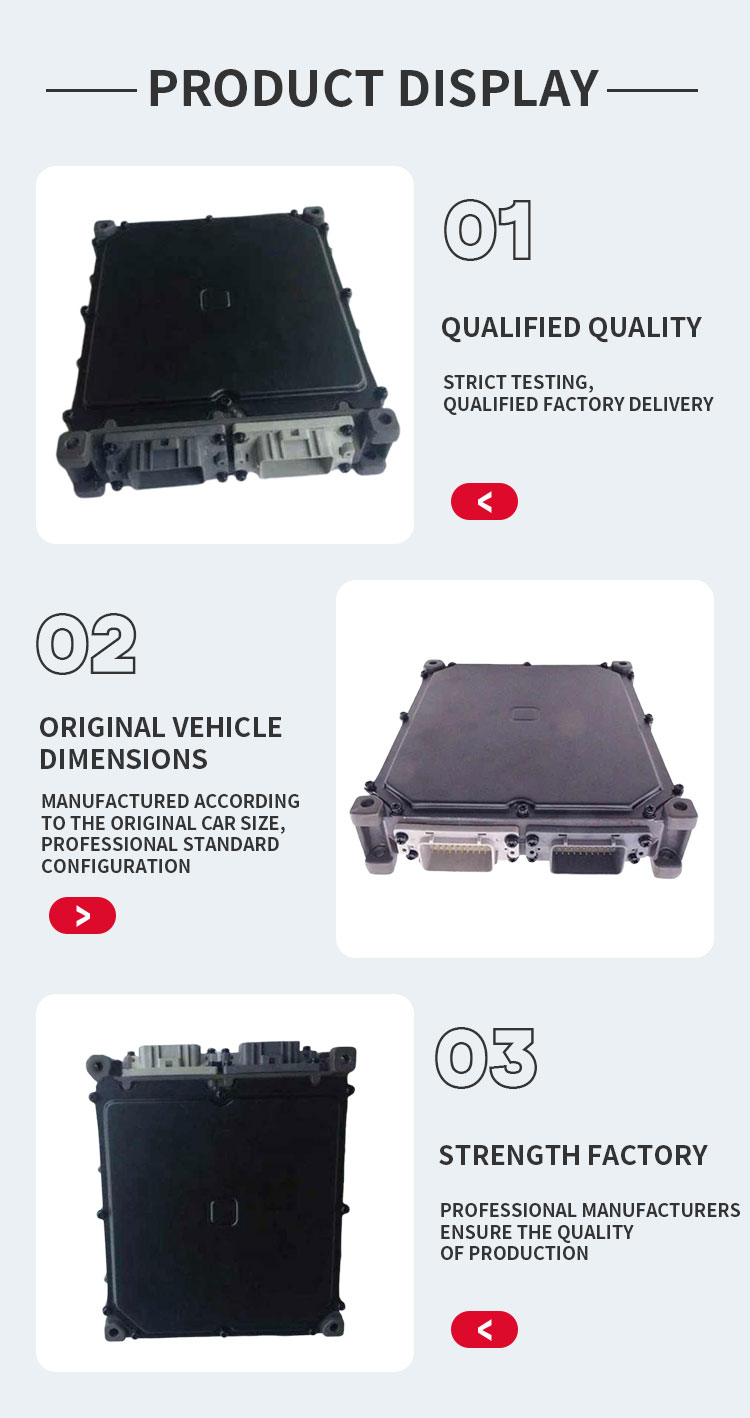 PRODUCT DISPLAY

01

QUALIFIED QUALITY

STRICT TESTING,
QUALIFIED FACTORY DELIVERY

<

02

ORIGINAL VEHICLE DIMENSIONS

MANUFACTURED ACCORDING TO THE ORIGINAL CAR SIZE, PROFESSIONAL STANDARD CONFIGURATION

>

03

STRENGTH FACTORY

PROFESSIONAL MANUFACTURERS ENSURE THE QUALITY OF PRODUCTION

<