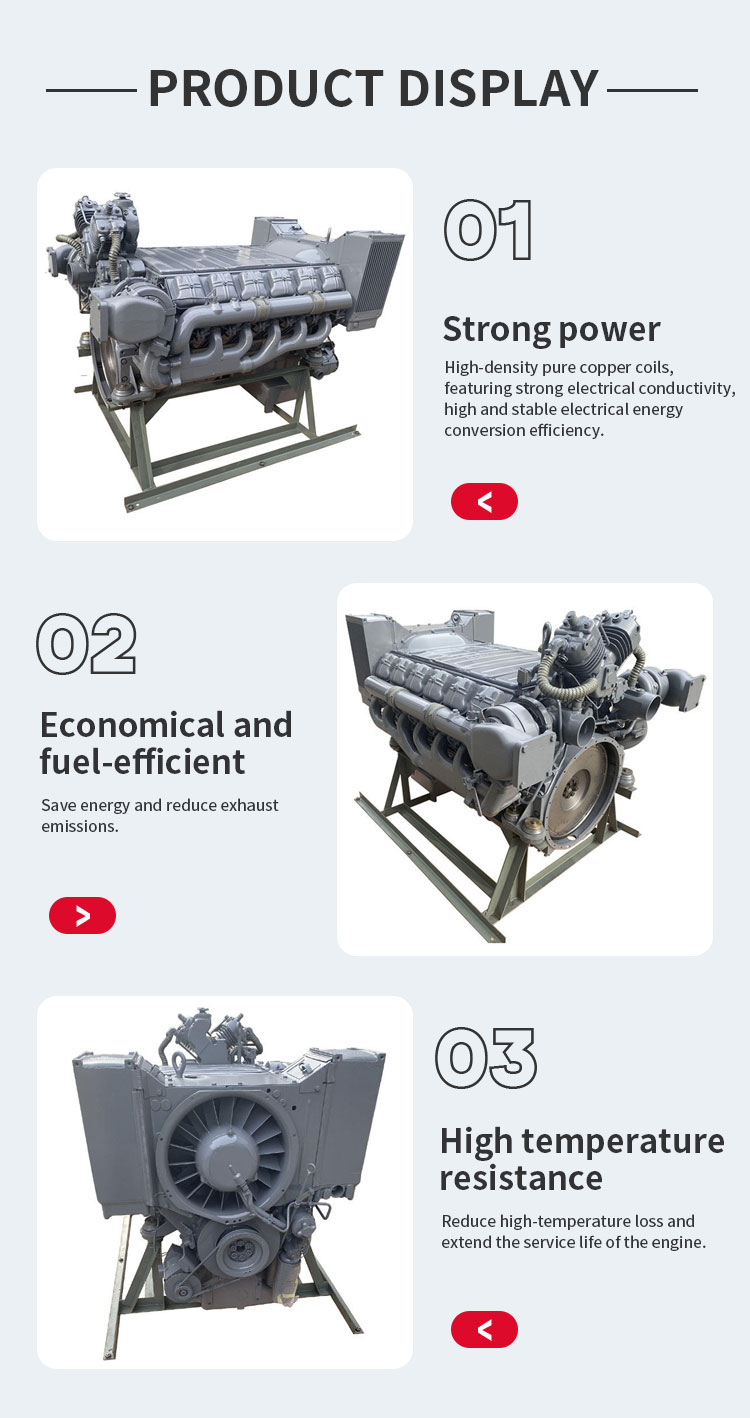 PRODUCT DISPLAY

01

Strong power

High-density pure copper coils, featuring strong electrical conductivity, high and stable electrical energy conversion efficiency.

<

02

Economical and fuel-efficient

Save energy and reduce exhaust emissions.

>

03

High temperature resistance

Reduce high-temperature loss and extend the service life of the engine.

<