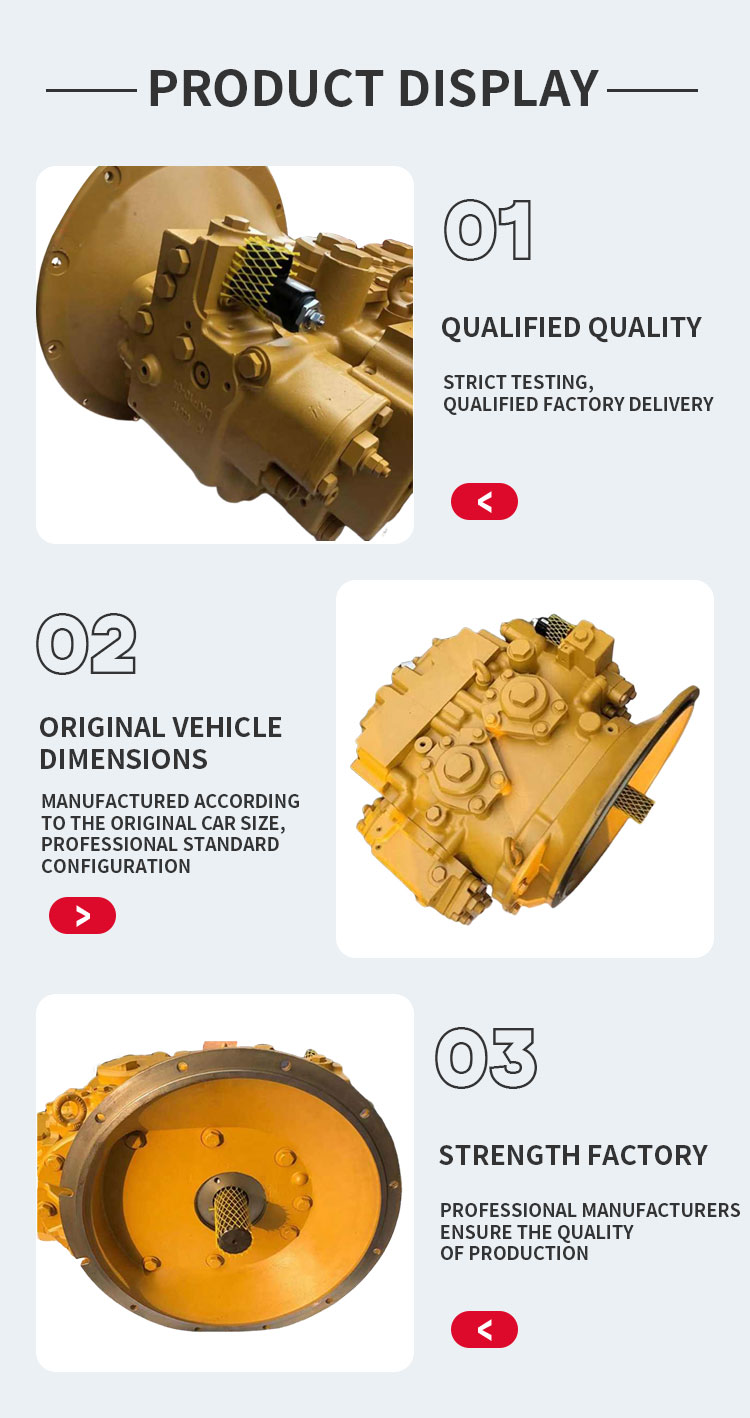 PRODUCT DISPLAY

01

QUALIFIED QUALITY

STRICT TESTING,
QUALIFIED FACTORY DELIVERY

<

02

ORIGINAL VEHICLE DIMENSIONS

MANUFACTURED ACCORDING TO THE ORIGINAL CAR SIZE, PROFESSIONAL STANDARD CONFIGURATION

>

03

STRENGTH FACTORY

PROFESSIONAL MANUFACTURERS ENSURE THE QUALITY OF PRODUCTION

<