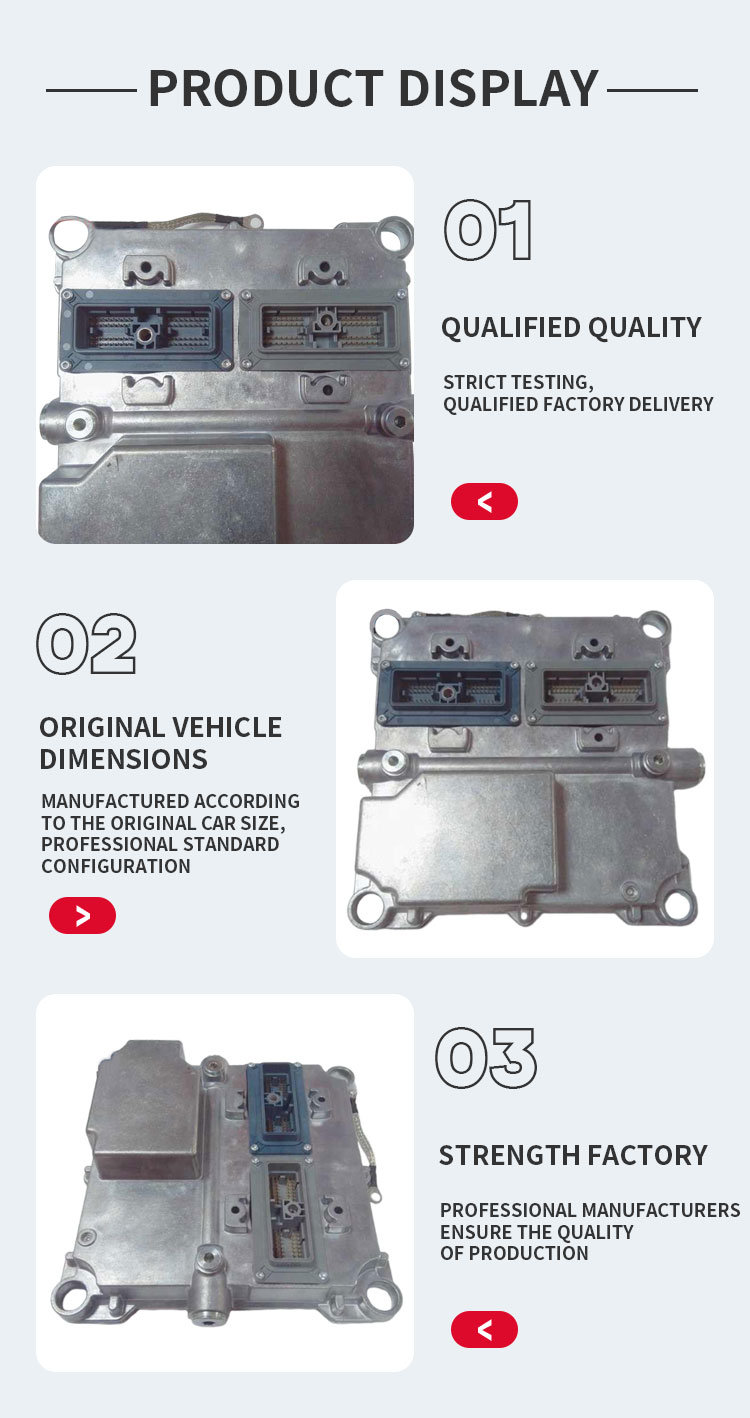 PRODUCT DISPLAY

01

QUALIFIED QUALITY

STRICT TESTING,
QUALIFIED FACTORY DELIVERY

<

02

ORIGINAL VEHICLE DIMENSIONS

MANUFACTURED ACCORDING TO THE ORIGINAL CAR SIZE, PROFESSIONAL STANDARD CONFIGURATION

>

03

STRENGTH FACTORY

PROFESSIONAL MANUFACTURERS ENSURE THE QUALITY OF PRODUCTION

<