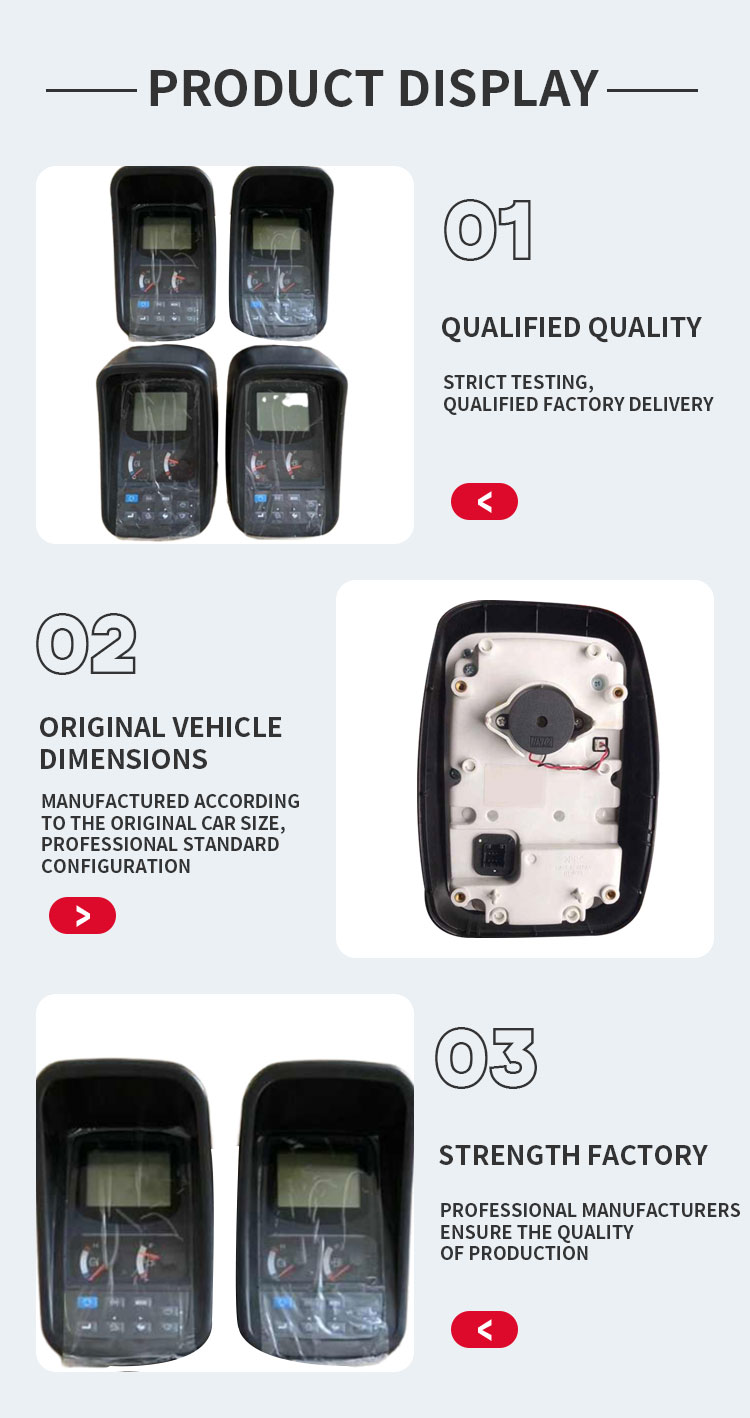 PRODUCT DISPLAY

01

QUALIFIED QUALITY

STRICT TESTING,
QUALIFIED FACTORY DELIVERY

<

02

ORIGINAL VEHICLE DIMENSIONS

MANUFACTURED ACCORDING TO THE ORIGINAL CAR SIZE, PROFESSIONAL STANDARD CONFIGURATION

>

03

STRENGTH FACTORY

PROFESSIONAL MANUFACTURERS ENSURE THE QUALITY OF PRODUCTION

<