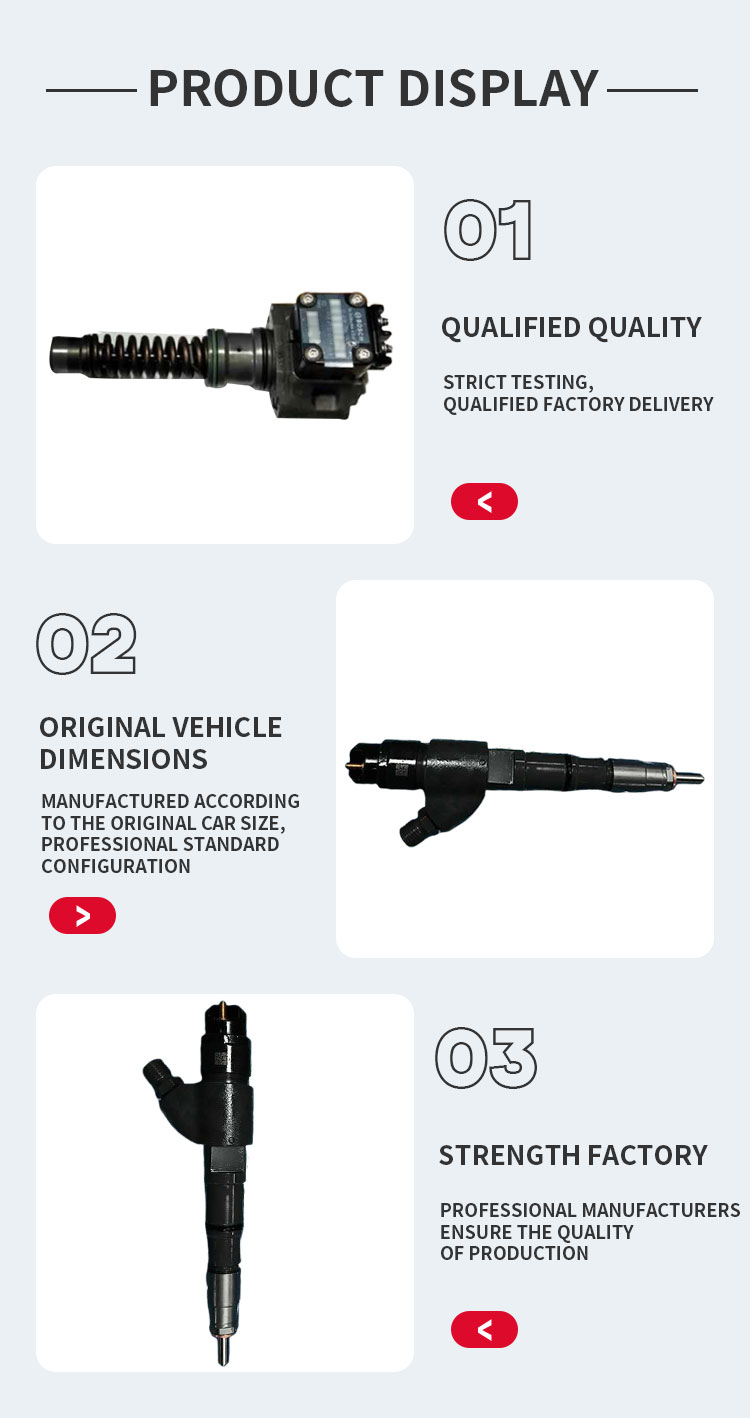 PRODUCT DISPLAY

01

QUALIFIED QUALITY

STRICT TESTING,
QUALIFIED FACTORY DELIVERY

<

02

ORIGINAL VEHICLE DIMENSIONS

MANUFACTURED ACCORDING TO THE ORIGINAL CAR SIZE, PROFESSIONAL STANDARD CONFIGURATION

>

03

STRENGTH FACTORY

PROFESSIONAL MANUFACTURERS ENSURE THE QUALITY OF PRODUCTION

<