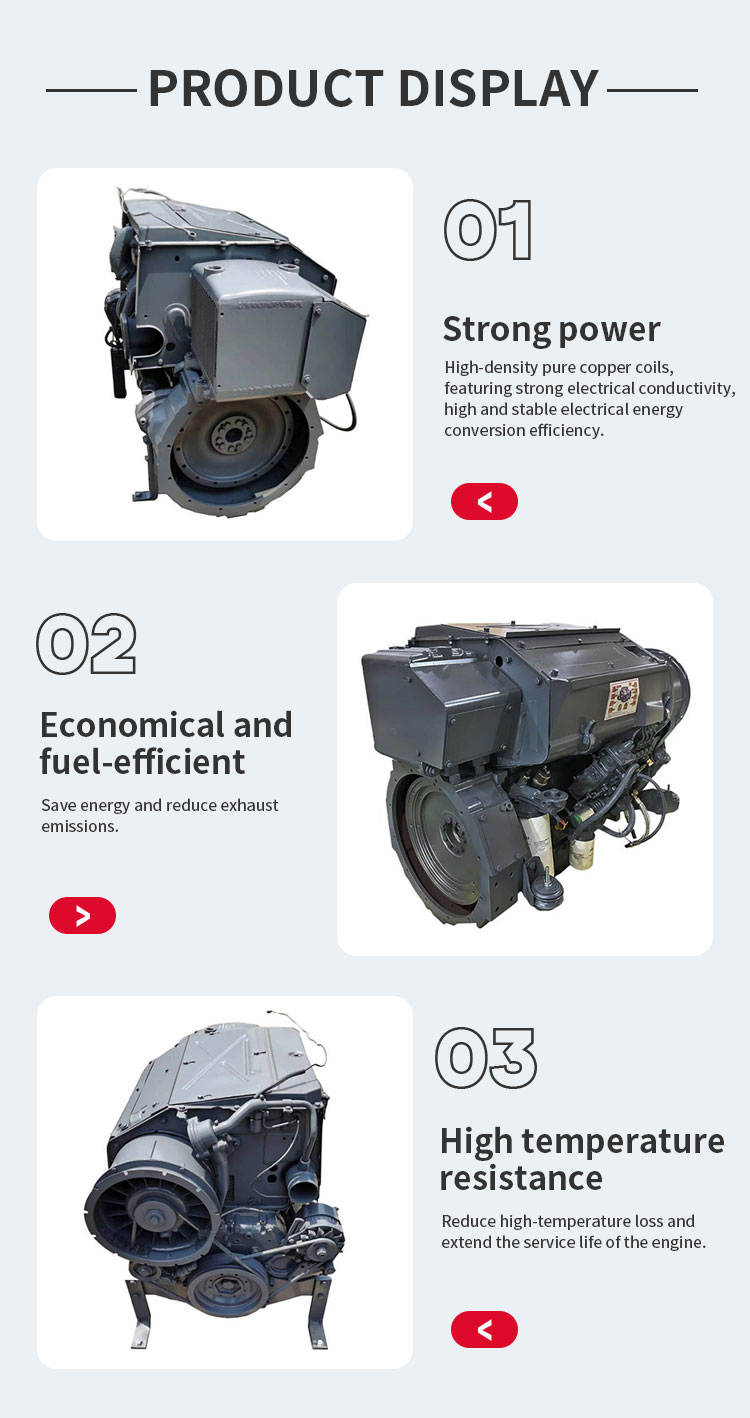 PRODUCT DISPLAY

01

Strong power

High-density pure copper coils, featuring strong electrical conductivity, high and stable electrical energy conversion efficiency.

<

02

Economical and fuel-efficient

Save energy and reduce exhaust emissions.

>

03

High temperature resistance

Reduce high-temperature loss and extend the service life of the engine.

<