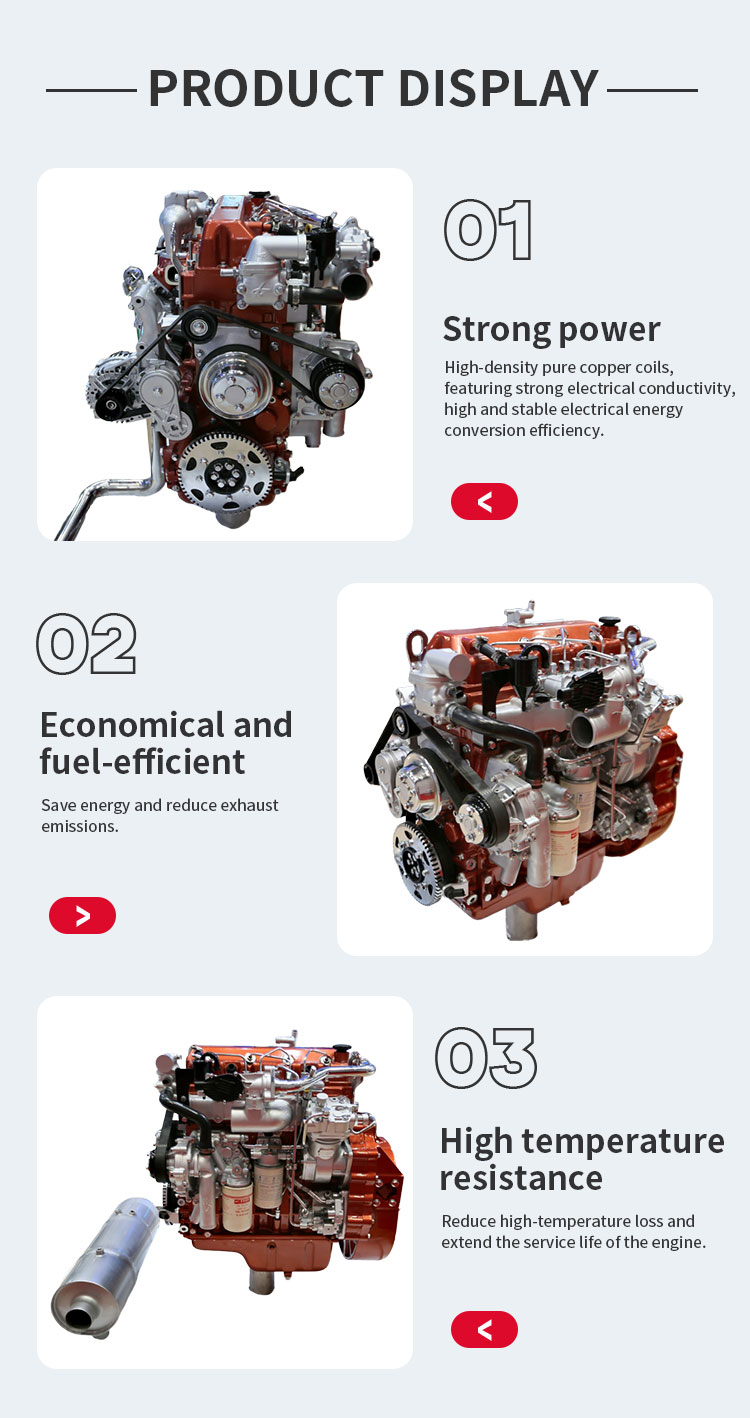 PRODUCT DISPLAY

01

Strong power

High-density pure copper coils, featuring strong electrical conductivity, high and stable electrical energy conversion efficiency.

<

02

Economical and fuel-efficient

Save energy and reduce exhaust emissions.

>

03

High temperature resistance

Reduce high-temperature loss and extend the service life of the engine.

<