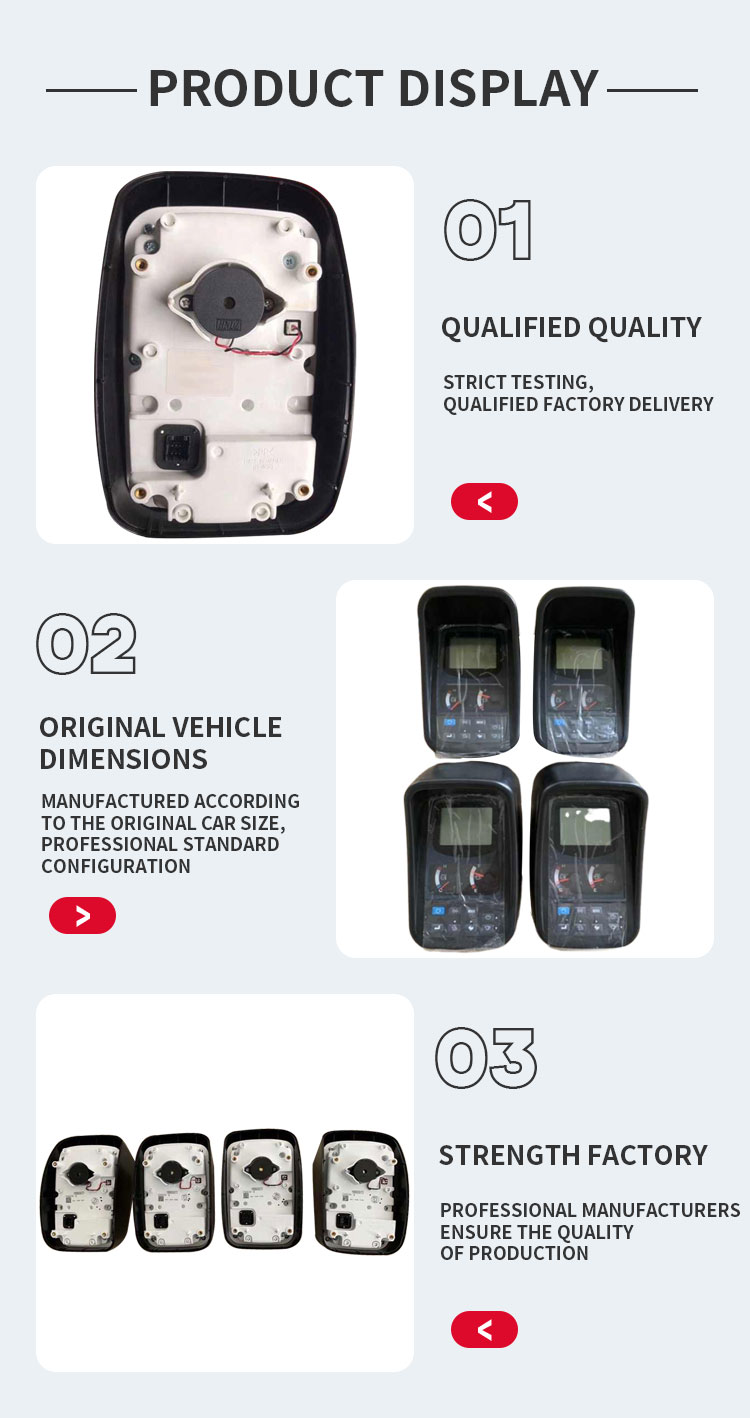 PRODUCT DISPLAY

01

QUALIFIED QUALITY

STRICT TESTING, QUALIFIED FACTORY DELIVERY

<

02

ORIGINAL VEHICLE DIMENSIONS

MANUFACTURED ACCORDING TO THE ORIGINAL CAR SIZE, PROFESSIONAL STANDARD CONFIGURATION

>

03

STRENGTH FACTORY

PROFESSIONAL MANUFACTURERS ENSURE THE QUALITY OF PRODUCTION

<