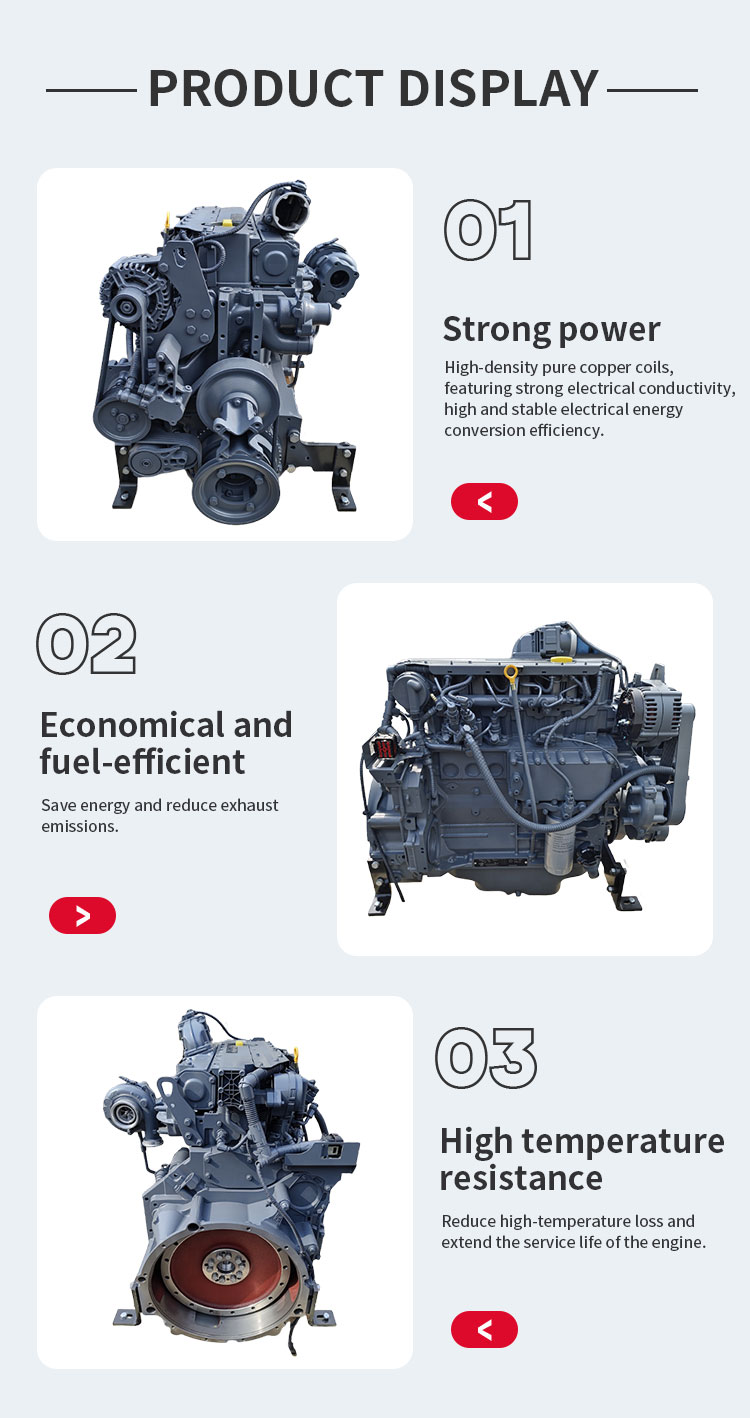 PRODUCT DISPLAY

01

Strong power

High-density pure copper coils, featuring strong electrical conductivity, high and stable electrical energy conversion efficiency.

<

02

Economical and fuel-efficient

Save energy and reduce exhaust emissions.

>

03

High temperature resistance

Reduce high-temperature loss and extend the service life of the engine.

<