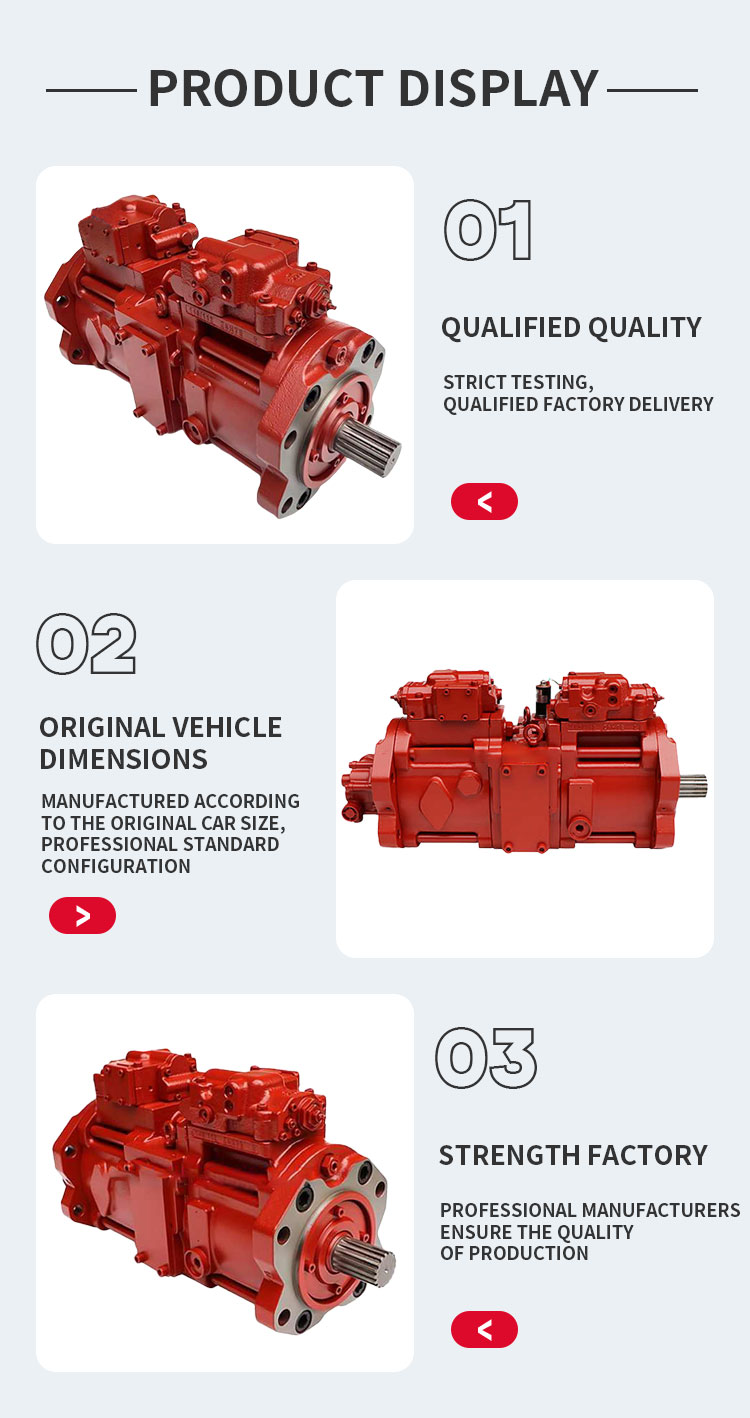 PRODUCT DISPLAY

01

QUALIFIED QUALITY

STRICT TESTING,
QUALIFIED FACTORY DELIVERY

<

02

ORIGINAL VEHICLE DIMENSIONS

MANUFACTURED ACCORDING TO THE ORIGINAL CAR SIZE, PROFESSIONAL STANDARD CONFIGURATION

>

03

STRENGTH FACTORY

PROFESSIONAL MANUFACTURERS ENSURE THE QUALITY OF PRODUCTION

<