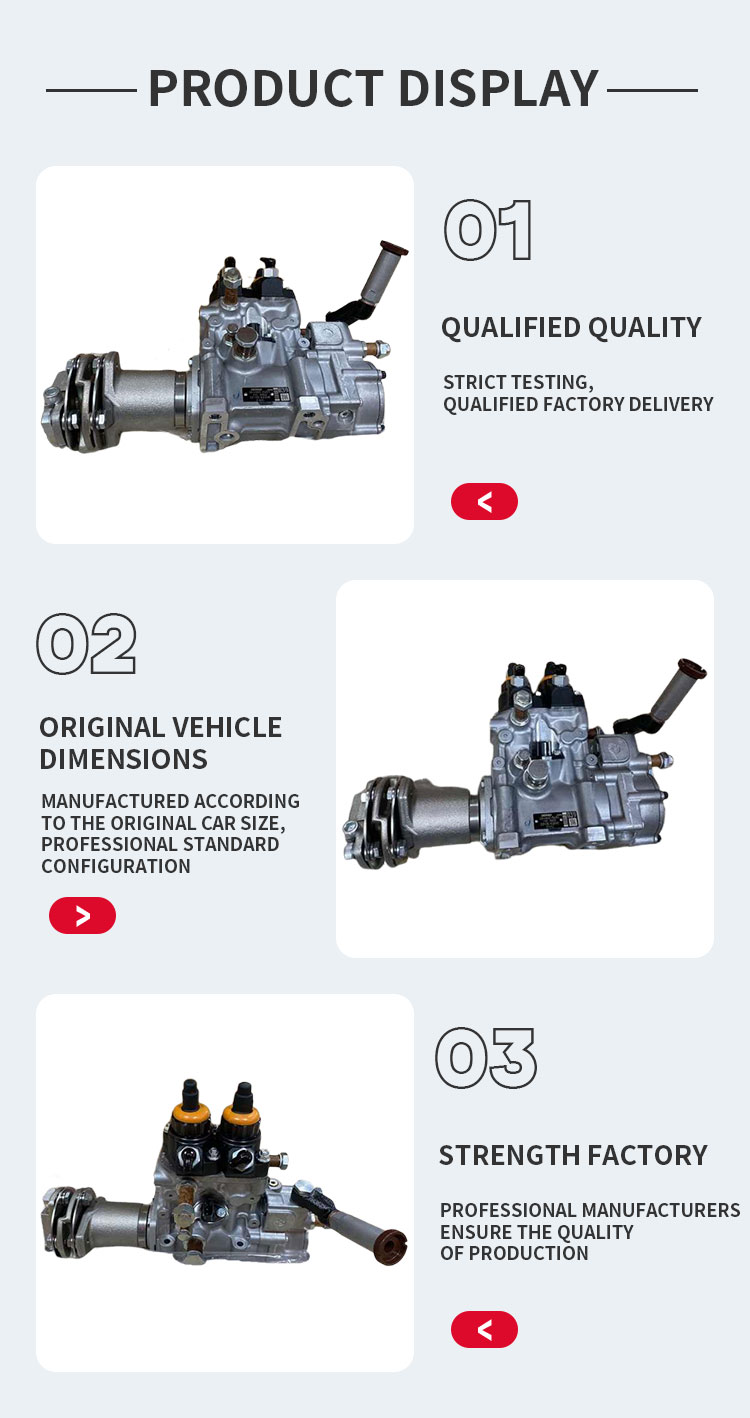 PRODUCT DISPLAY

01

QUALIFIED QUALITY

STRICT TESTING,
QUALIFIED FACTORY DELIVERY

<

02

ORIGINAL VEHICLE DIMENSIONS

MANUFACTURED ACCORDING TO THE ORIGINAL CAR SIZE, PROFESSIONAL STANDARD CONFIGURATION

>

03

STRENGTH FACTORY

PROFESSIONAL MANUFACTURERS ENSURE THE QUALITY OF PRODUCTION

<