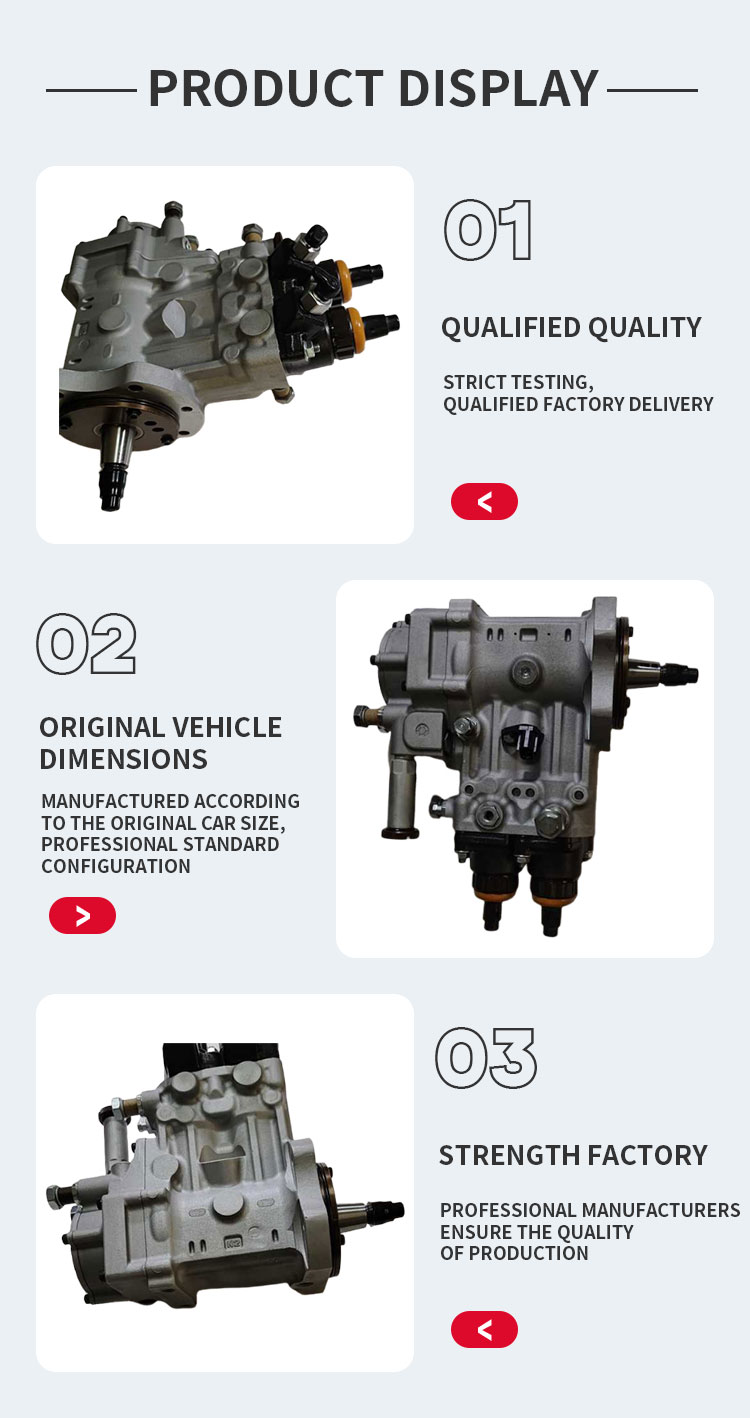 PRODUCT DISPLAY

01

QUALIFIED QUALITY

STRICT TESTING,
QUALIFIED FACTORY DELIVERY

<

02

ORIGINAL VEHICLE DIMENSIONS

MANUFACTURED ACCORDING TO THE ORIGINAL CAR SIZE, PROFESSIONAL STANDARD CONFIGURATION

>

03

STRENGTH FACTORY

PROFESSIONAL MANUFACTURERS ENSURE THE QUALITY OF PRODUCTION

<