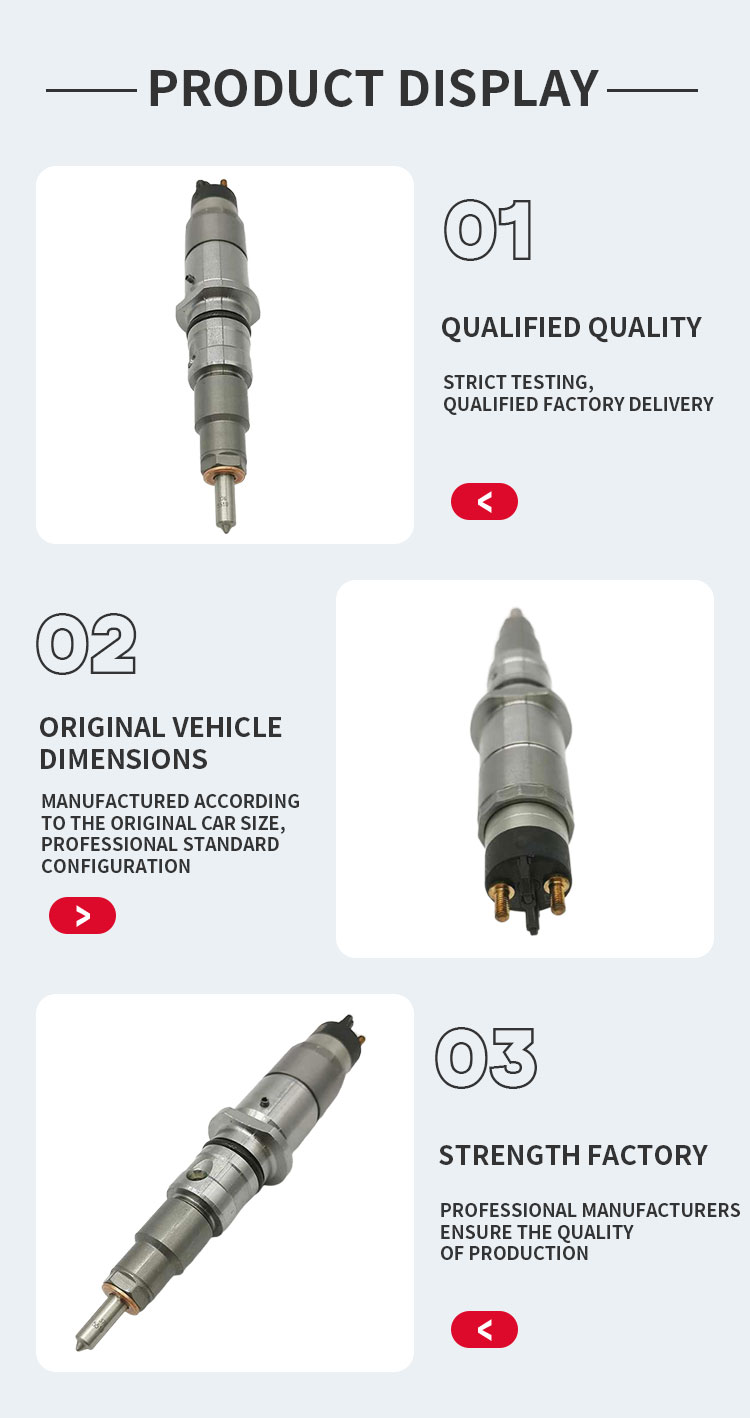 PRODUCT DISPLAY

01

QUALIFIED QUALITY

STRICT TESTING,
QUALIFIED FACTORY DELIVERY

<

02

ORIGINAL VEHICLE DIMENSIONS

MANUFACTURED ACCORDING TO THE ORIGINAL CAR SIZE, PROFESSIONAL STANDARD CONFIGURATION

>

03

STRENGTH FACTORY

PROFESSIONAL MANUFACTURERS ENSURE THE QUALITY OF PRODUCTION

<