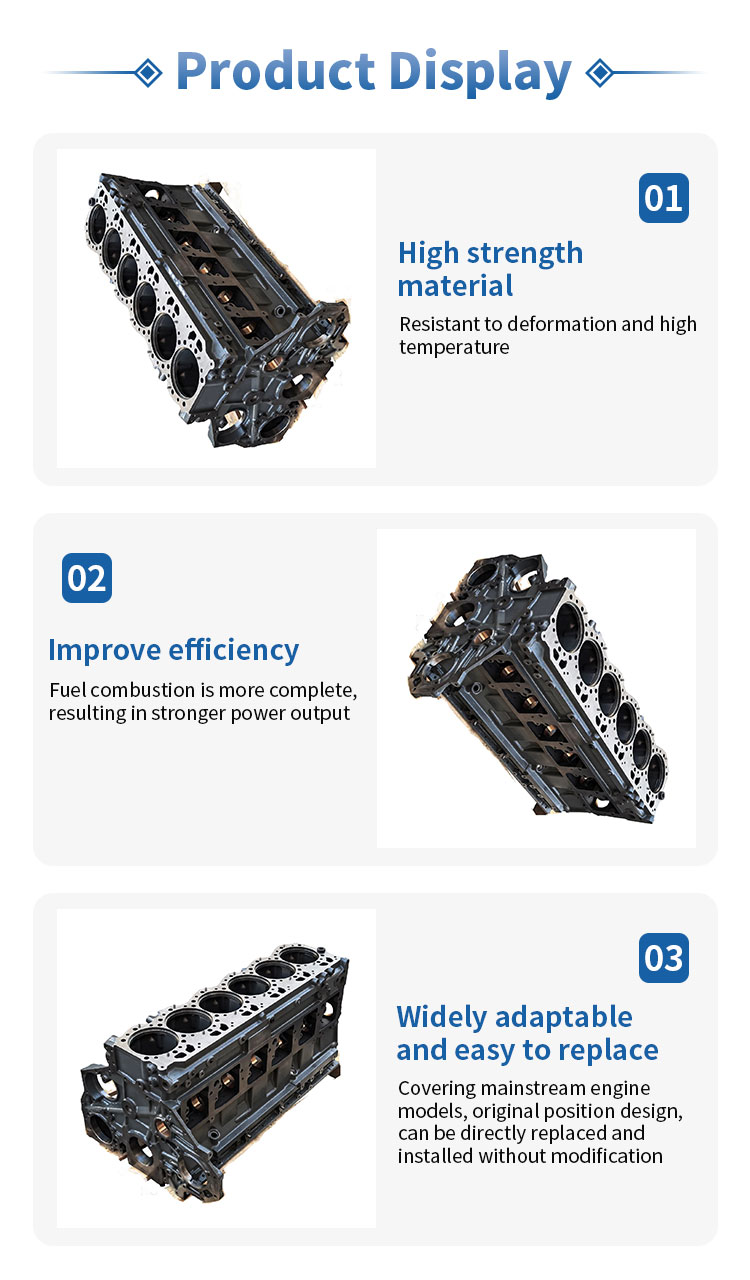 Product Display

01

High strength material

Resistant to deformation and high temperature

02

Improve efficiency

Fuel combustion is more complete, resulting in stronger power output

03

Widely adaptable and easy to replace

Covering mainstream engine models, original position design, can be directly replaced and installed without modification