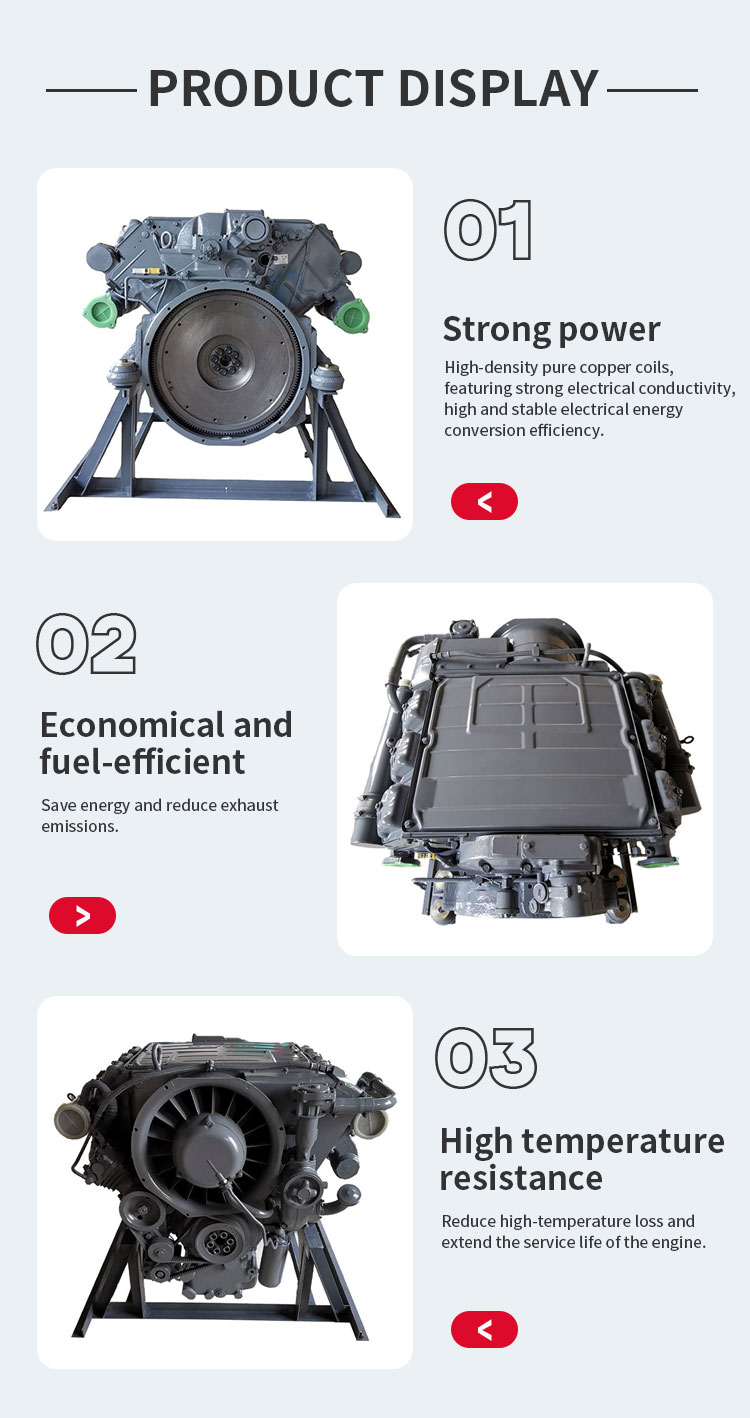 PRODUCT DISPLAY

01

Strong power

High-density pure copper coils, featuring strong electrical conductivity, high and stable electrical energy conversion efficiency.

<

02

Economical and fuel-efficient

Save energy and reduce exhaust emissions.

>

03

High temperature resistance

Reduce high-temperature loss and extend the service life of the engine.

<