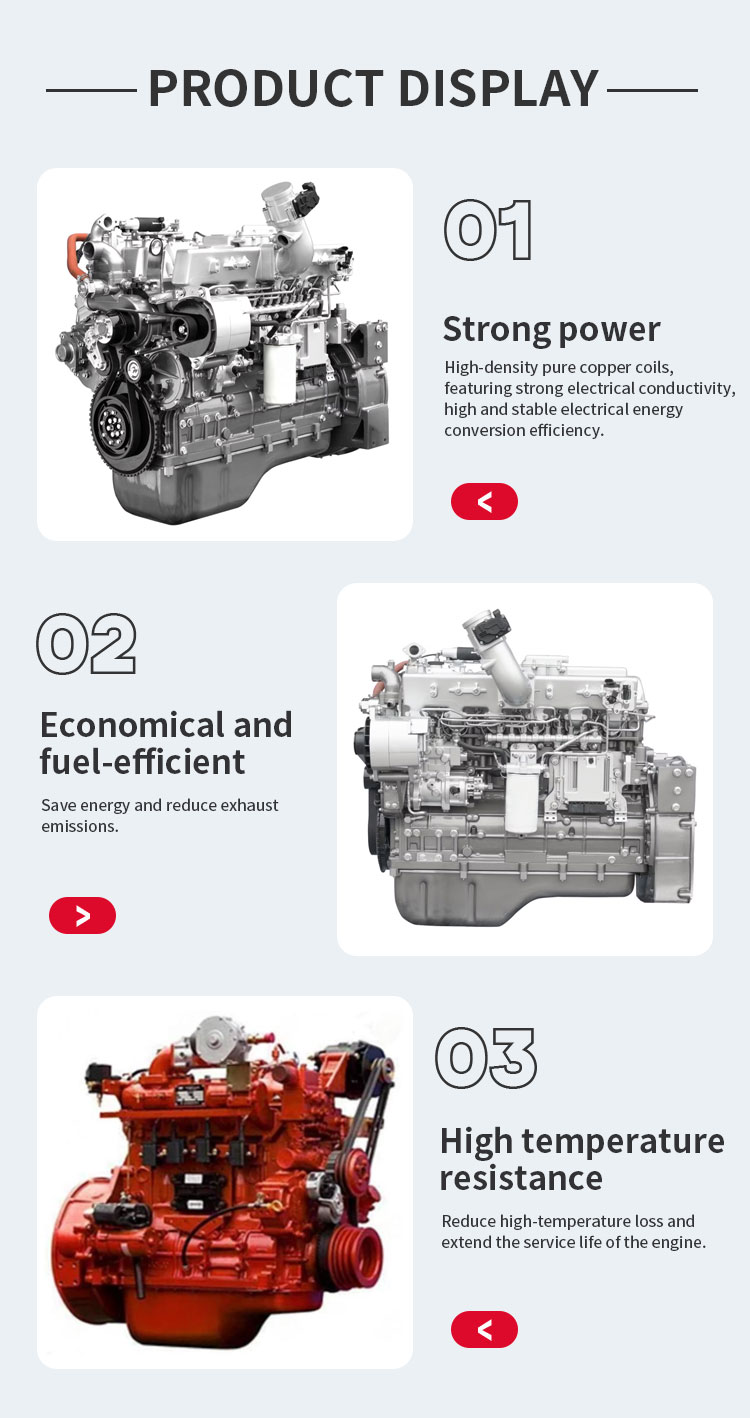 PRODUCT DISPLAY

01

Strong power

High-density pure copper coils, featuring strong electrical conductivity, high and stable electrical energy conversion efficiency.

<

02

Economical and fuel-efficient

Save energy and reduce exhaust emissions.

>

03

High temperature resistance

Reduce high-temperature loss and extend the service life of the engine.

<