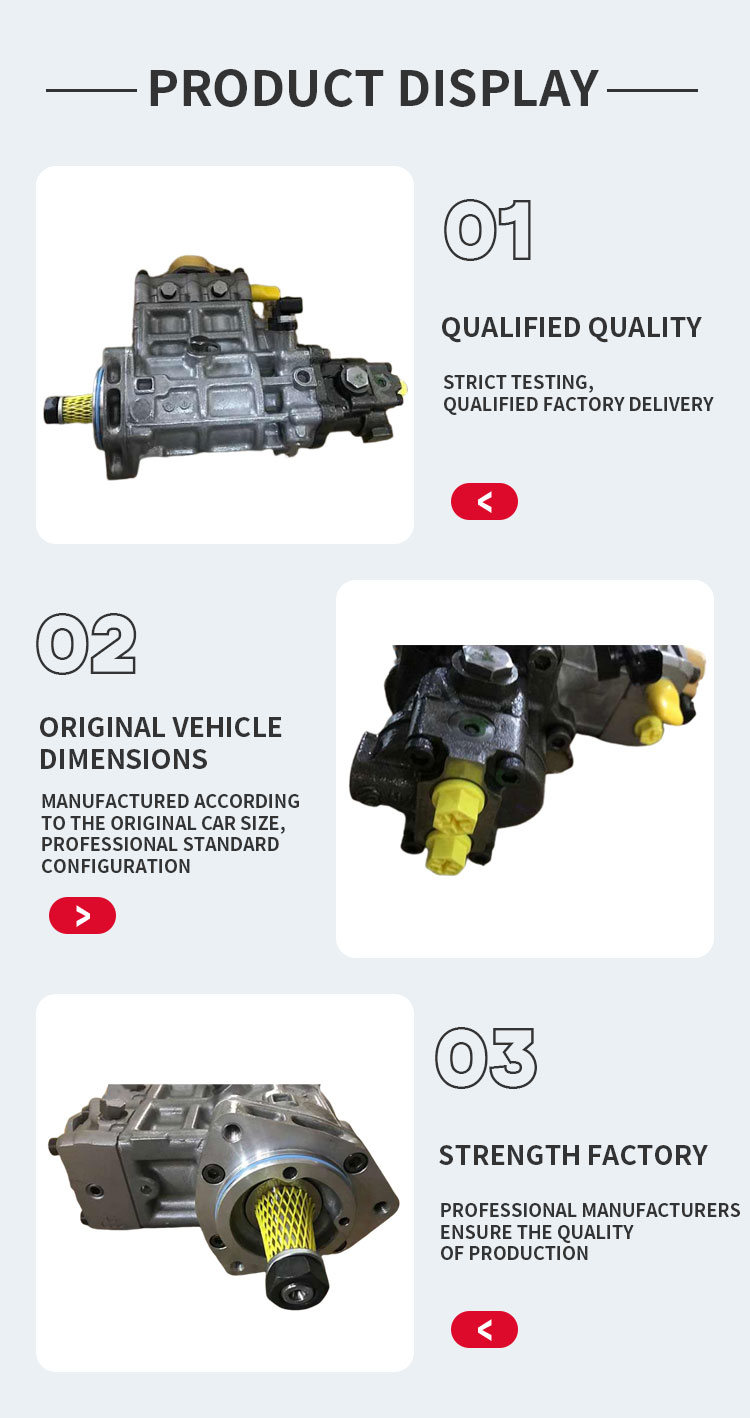 PRODUCT DISPLAY

01

QUALIFIED QUALITY

STRICT TESTING, QUALIFIED FACTORY DELIVERY

<

02

ORIGINAL VEHICLE DIMENSIONS

MANUFACTURED ACCORDING TO THE ORIGINAL CAR SIZE, PROFESSIONAL STANDARD CONFIGURATION

>

03

STRENGTH FACTORY

PROFESSIONAL MANUFACTURERS ENSURE THE QUALITY OF PRODUCTION

<