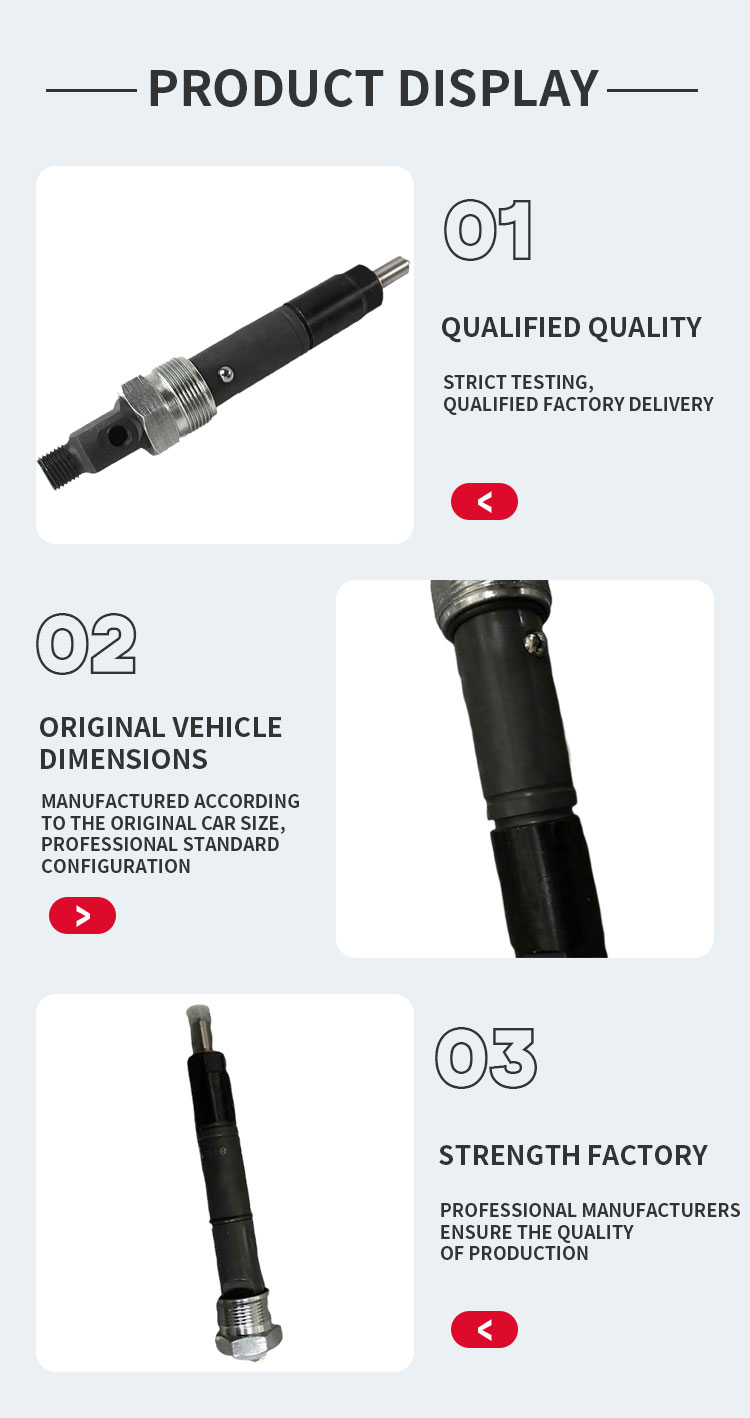 PRODUCT DISPLAY

01

QUALIFIED QUALITY

STRICT TESTING, QUALIFIED FACTORY DELIVERY

<

02

ORIGINAL VEHICLE DIMENSIONS

MANUFACTURED ACCORDING TO THE ORIGINAL CAR SIZE, PROFESSIONAL STANDARD CONFIGURATION

>

03

STRENGTH FACTORY

PROFESSIONAL MANUFACTURERS ENSURE THE QUALITY OF PRODUCTION

<