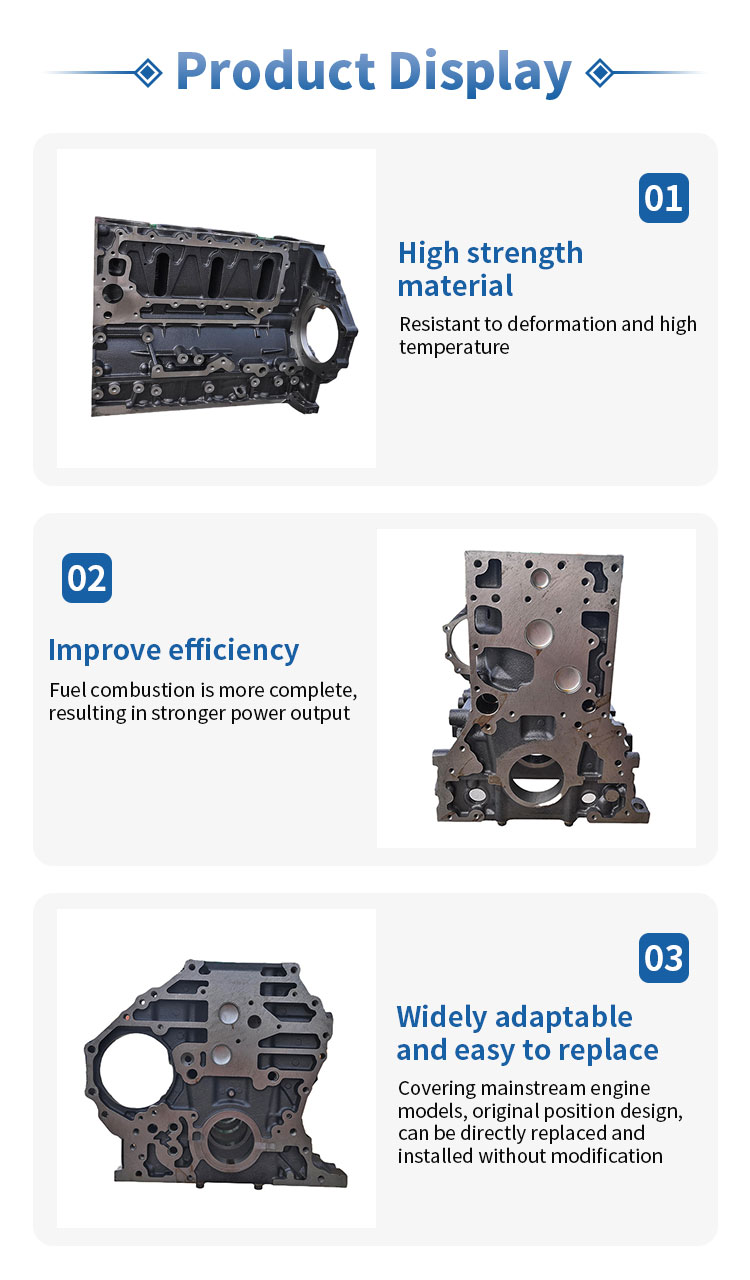 Product Display

01

High strength material

Resistant to deformation and high temperature

02

Improve efficiency

Fuel combustion is more complete, resulting in stronger power output

03

Widely adaptable and easy to replace

Covering mainstream engine models, original position design, can be directly replaced and installed without modification