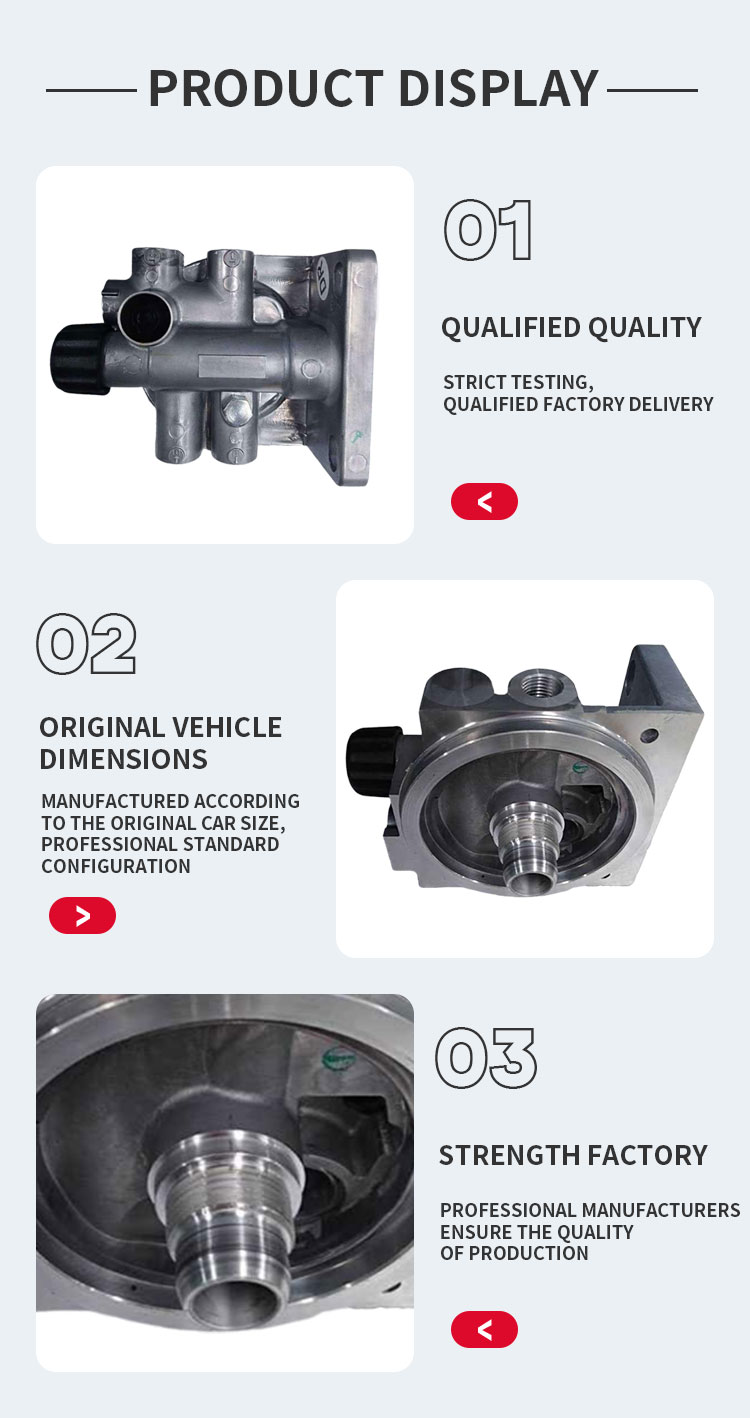 PRODUCT DISPLAY

01

QUALIFIED QUALITY

STRICT TESTING, QUALIFIED FACTORY DELIVERY

<

02

ORIGINAL VEHICLE DIMENSIONS

MANUFACTURED ACCORDING TO THE ORIGINAL CAR SIZE, PROFESSIONAL STANDARD CONFIGURATION

>

03

STRENGTH FACTORY

PROFESSIONAL MANUFACTURERS ENSURE THE QUALITY OF PRODUCTION

<