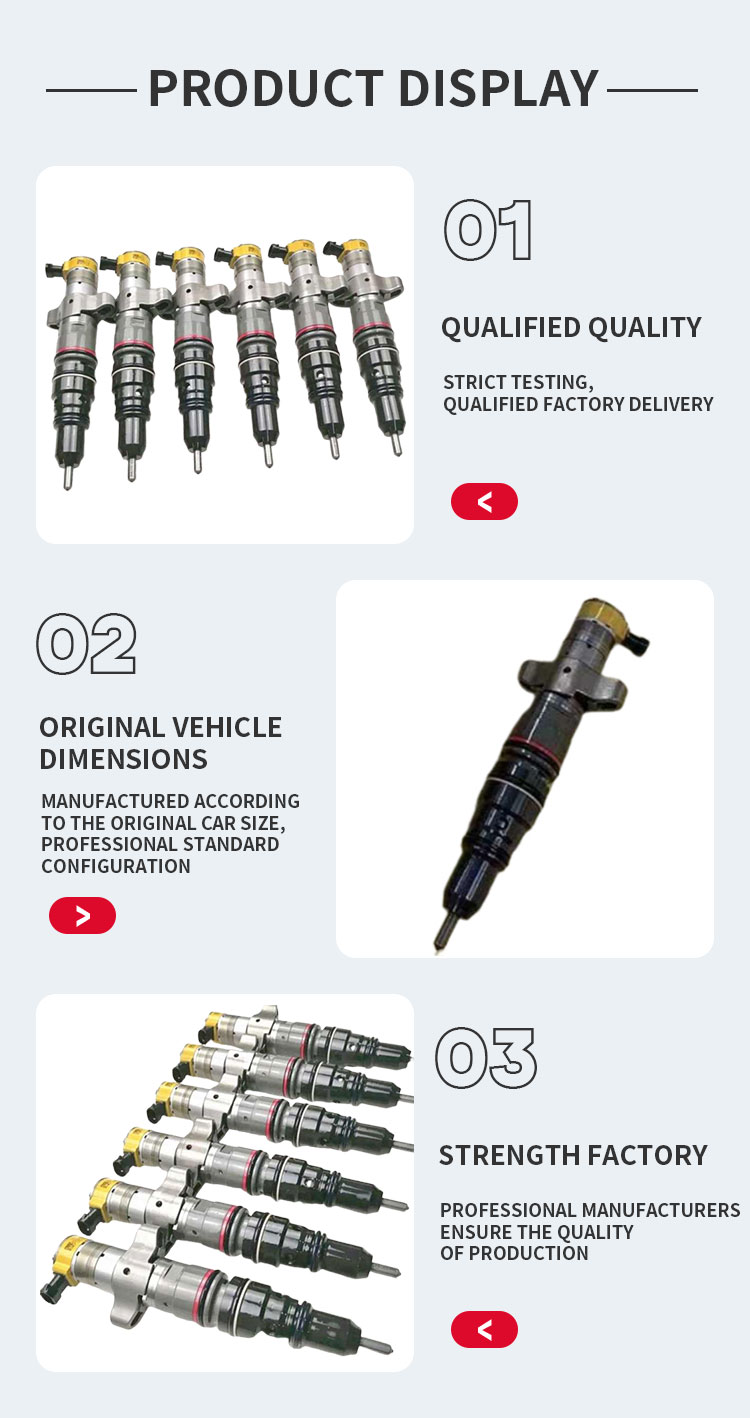 PRODUCT DISPLAY

01

QUALIFIED QUALITY

STRICT TESTING, QUALIFIED FACTORY DELIVERY

<

02

ORIGINAL VEHICLE DIMENSIONS

MANUFACTURED ACCORDING TO THE ORIGINAL CAR SIZE, PROFESSIONAL STANDARD CONFIGURATION

>

03

STRENGTH FACTORY

PROFESSIONAL MANUFACTURERS ENSURE THE QUALITY OF PRODUCTION

<